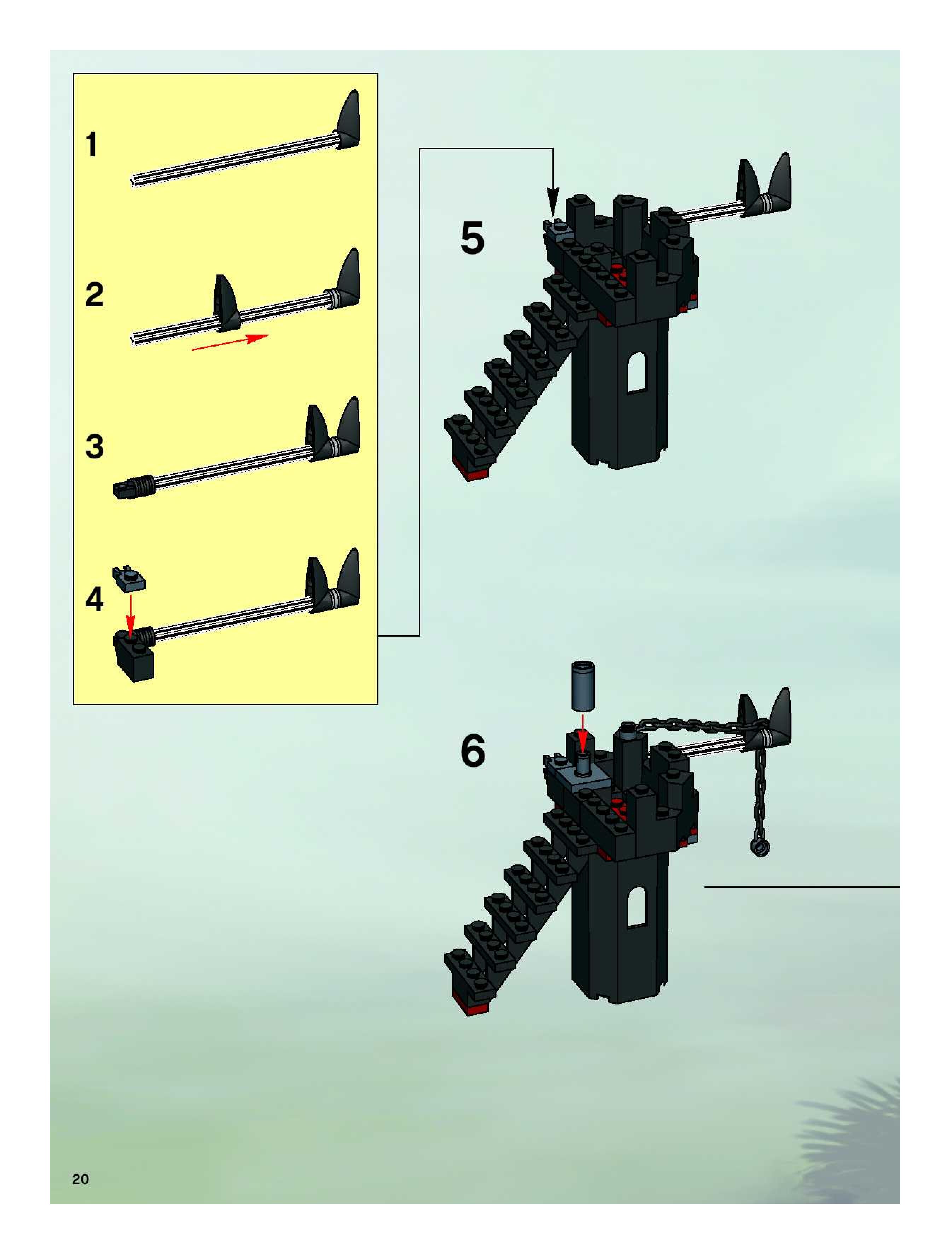 1

2

3

4

5

6

20