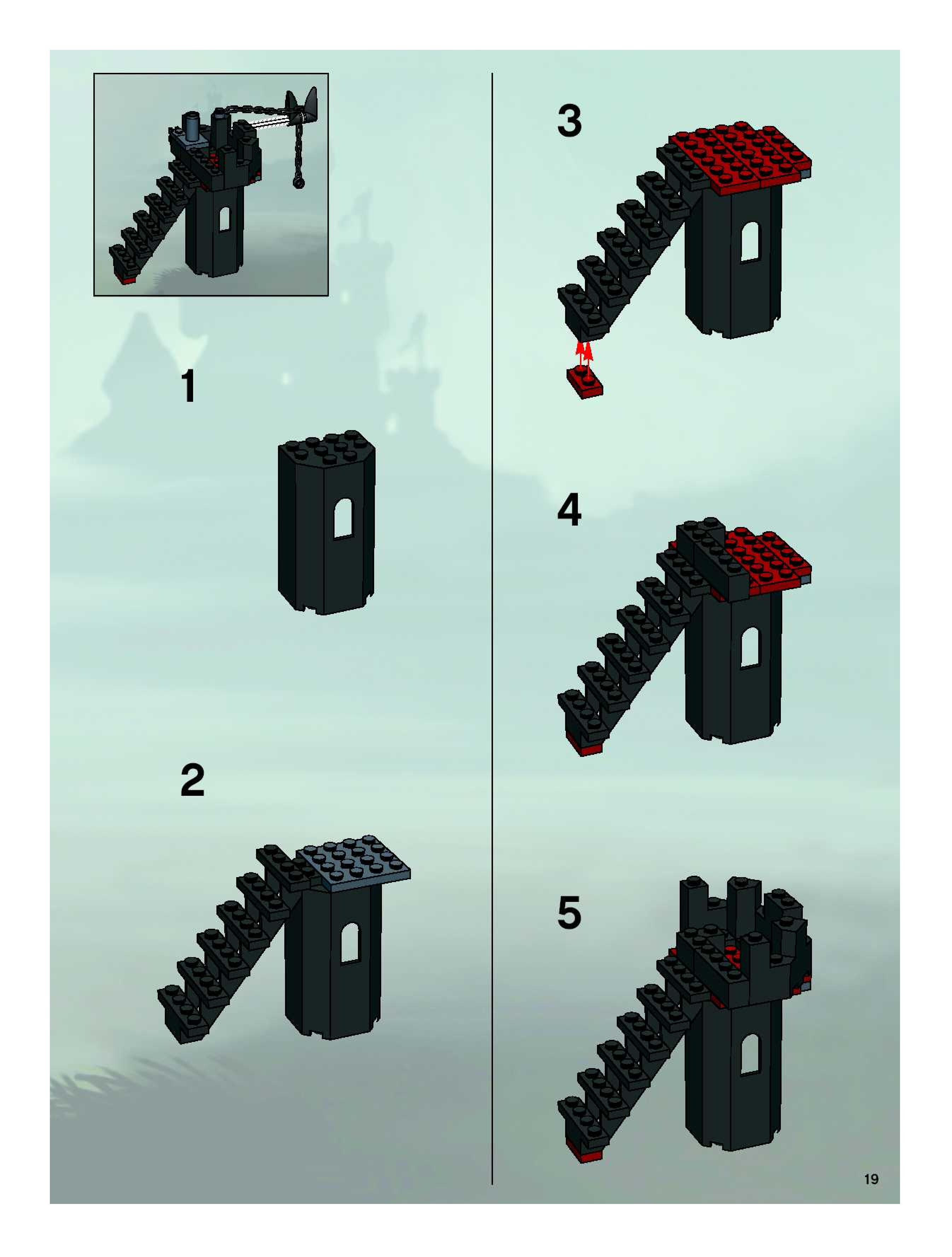 1

2

3

4

5

19