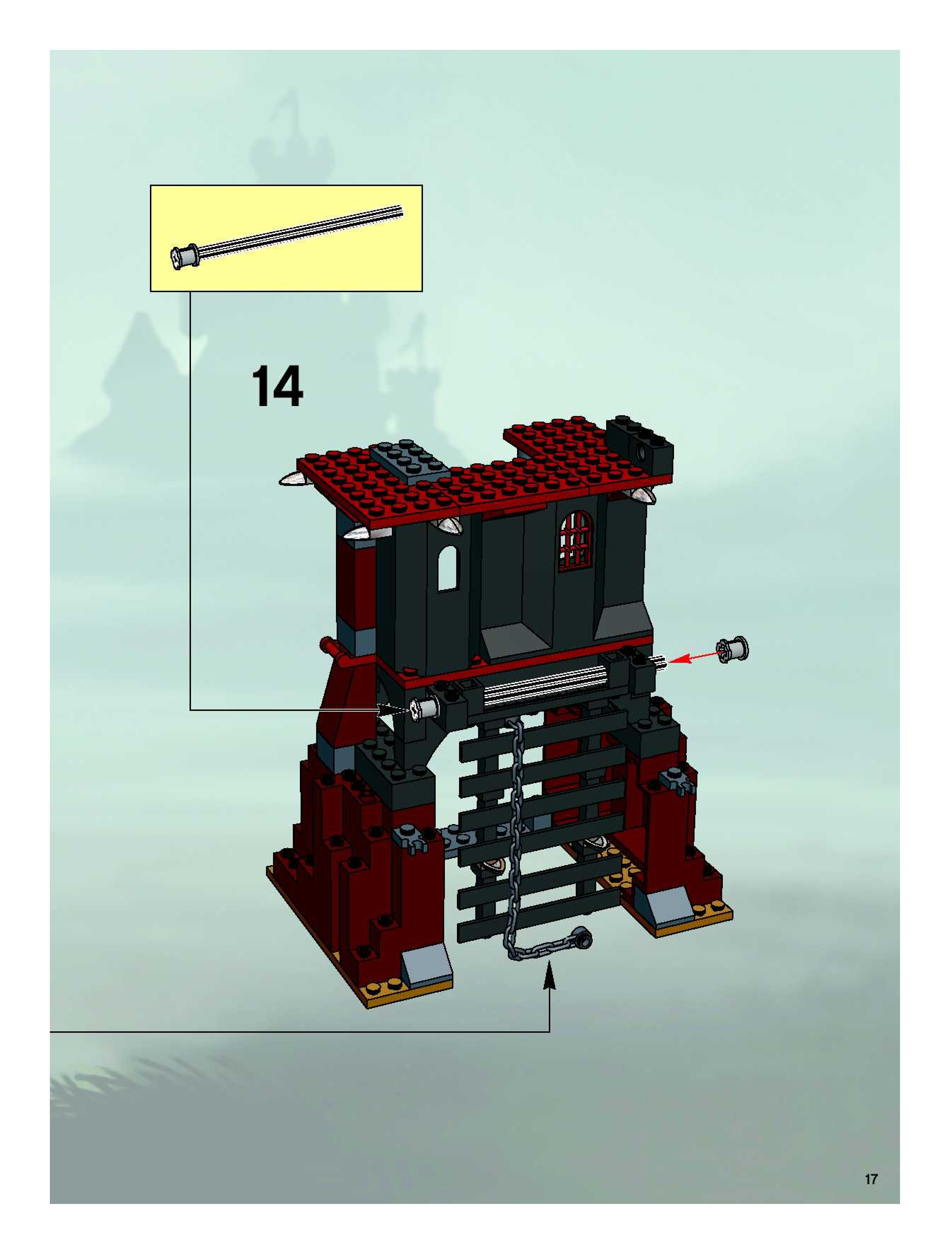 14

17