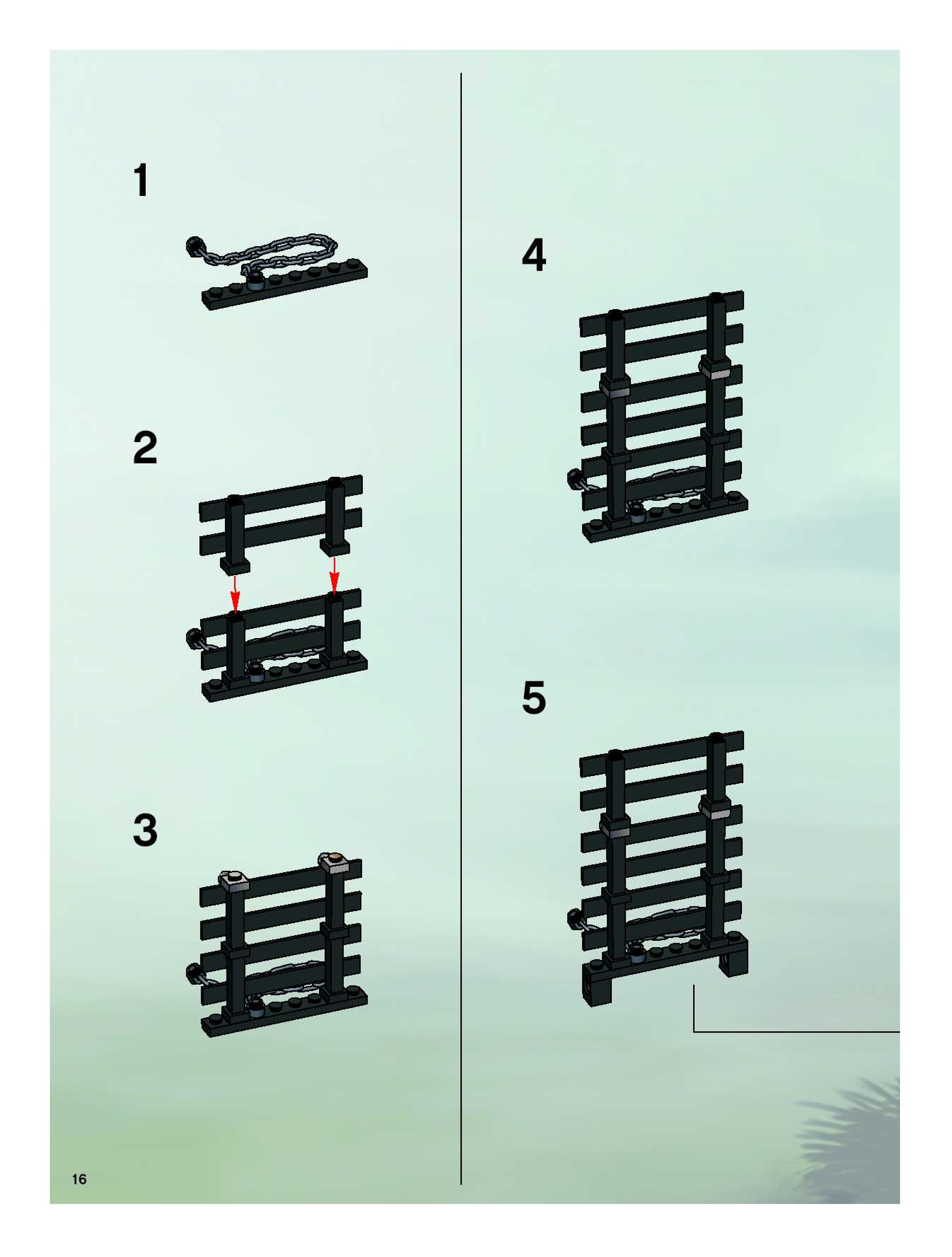 1

2

3

4

5

16