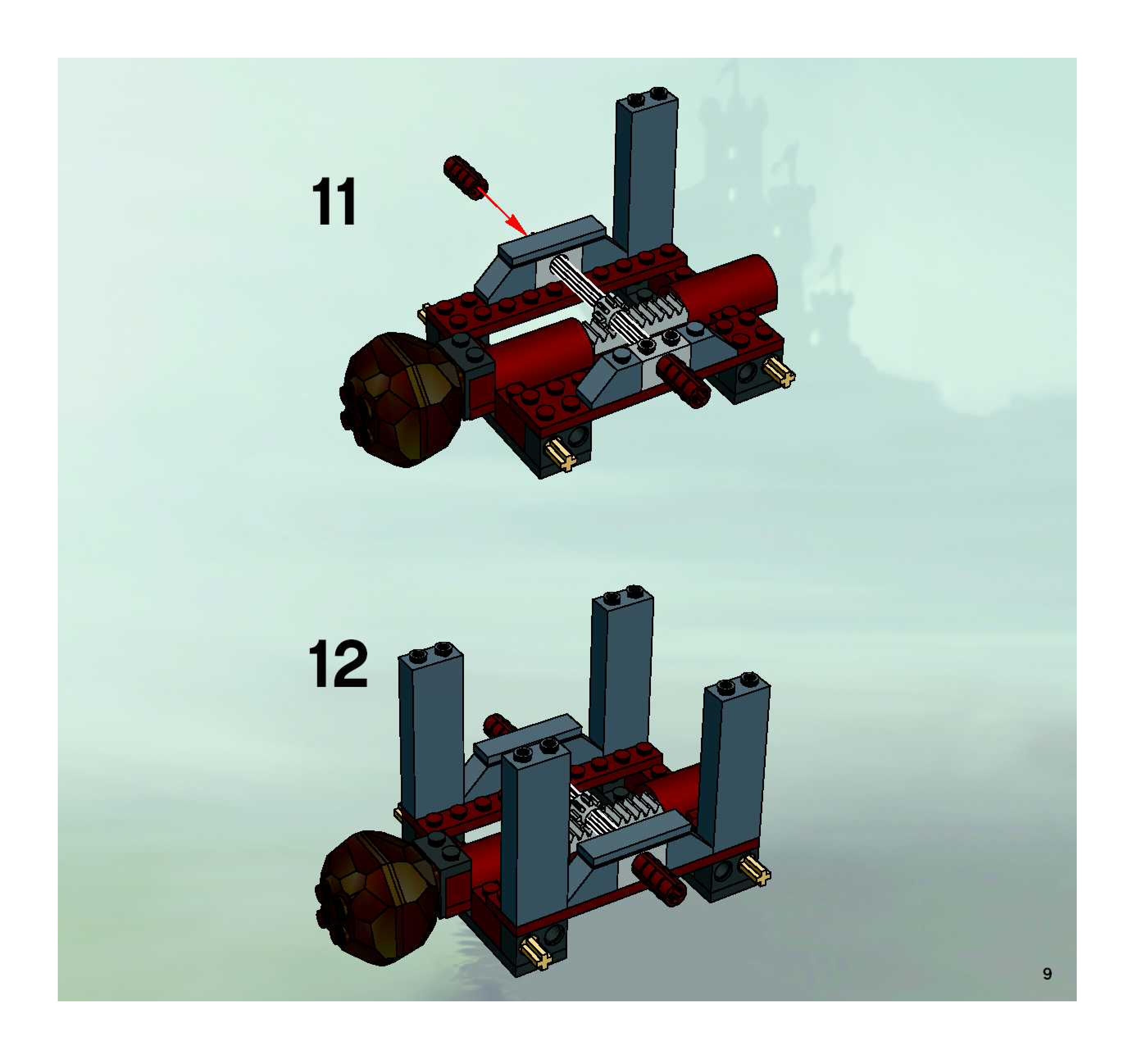 11

12

9