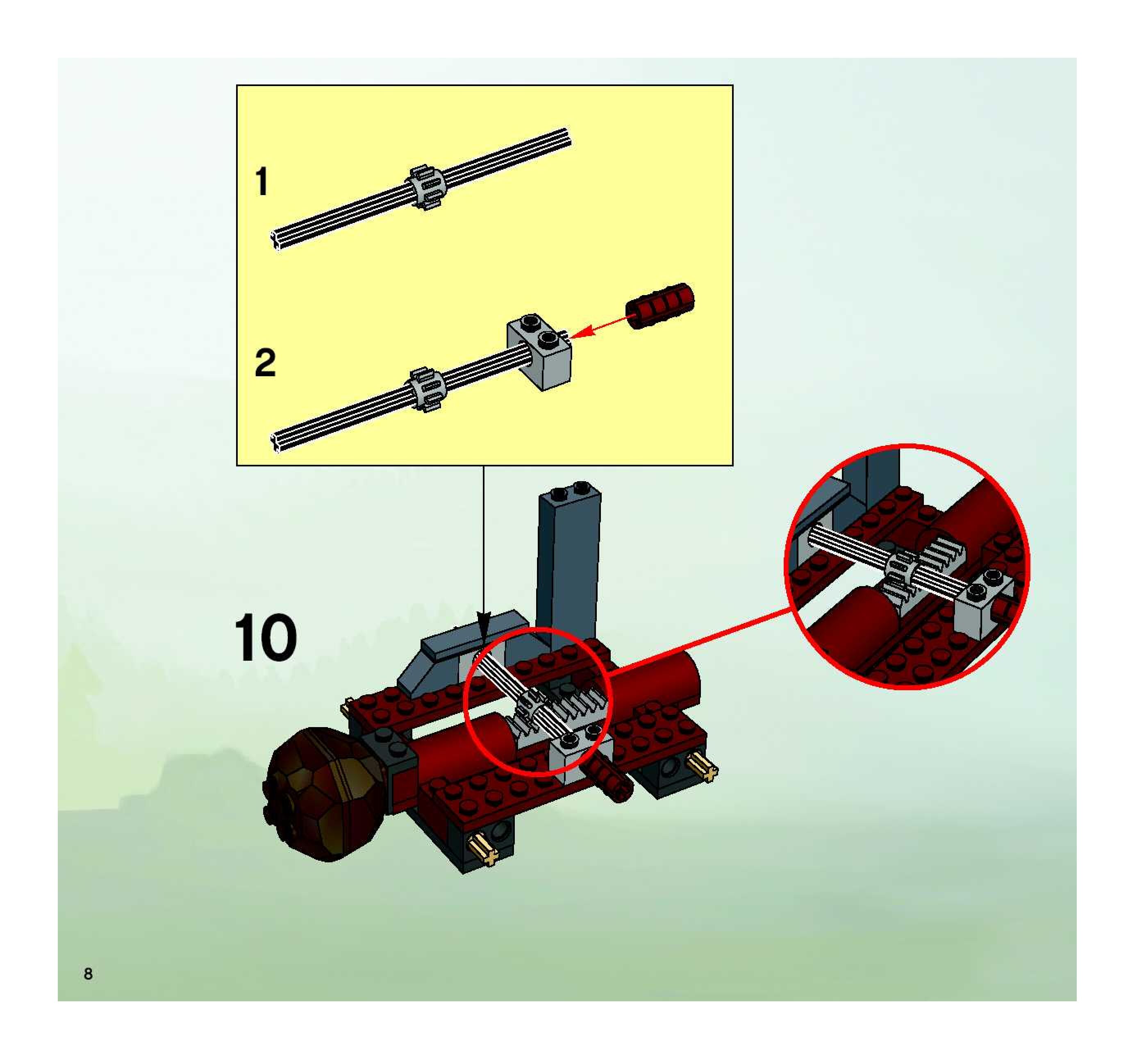 1

2

10

8