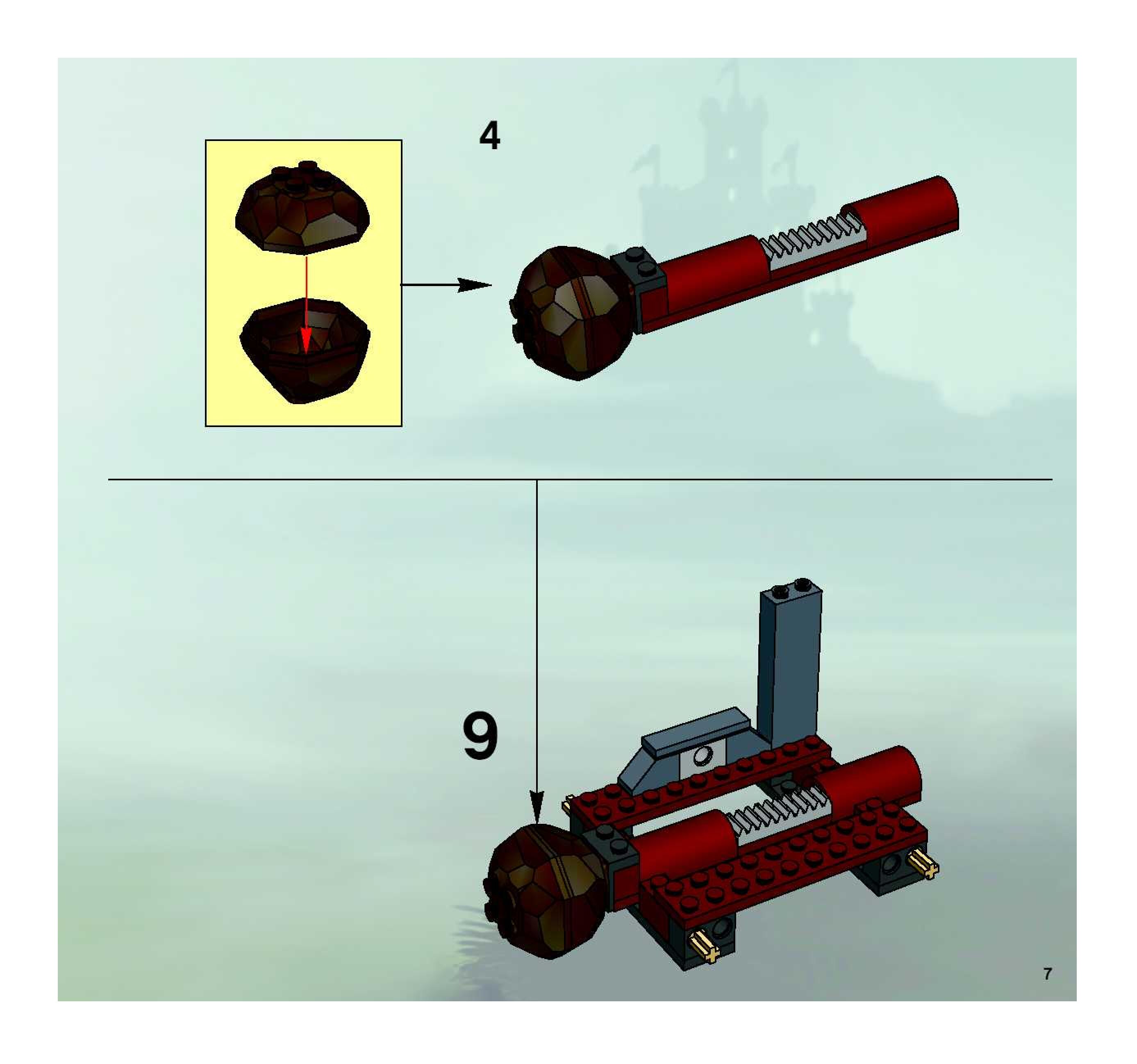 4

9

7