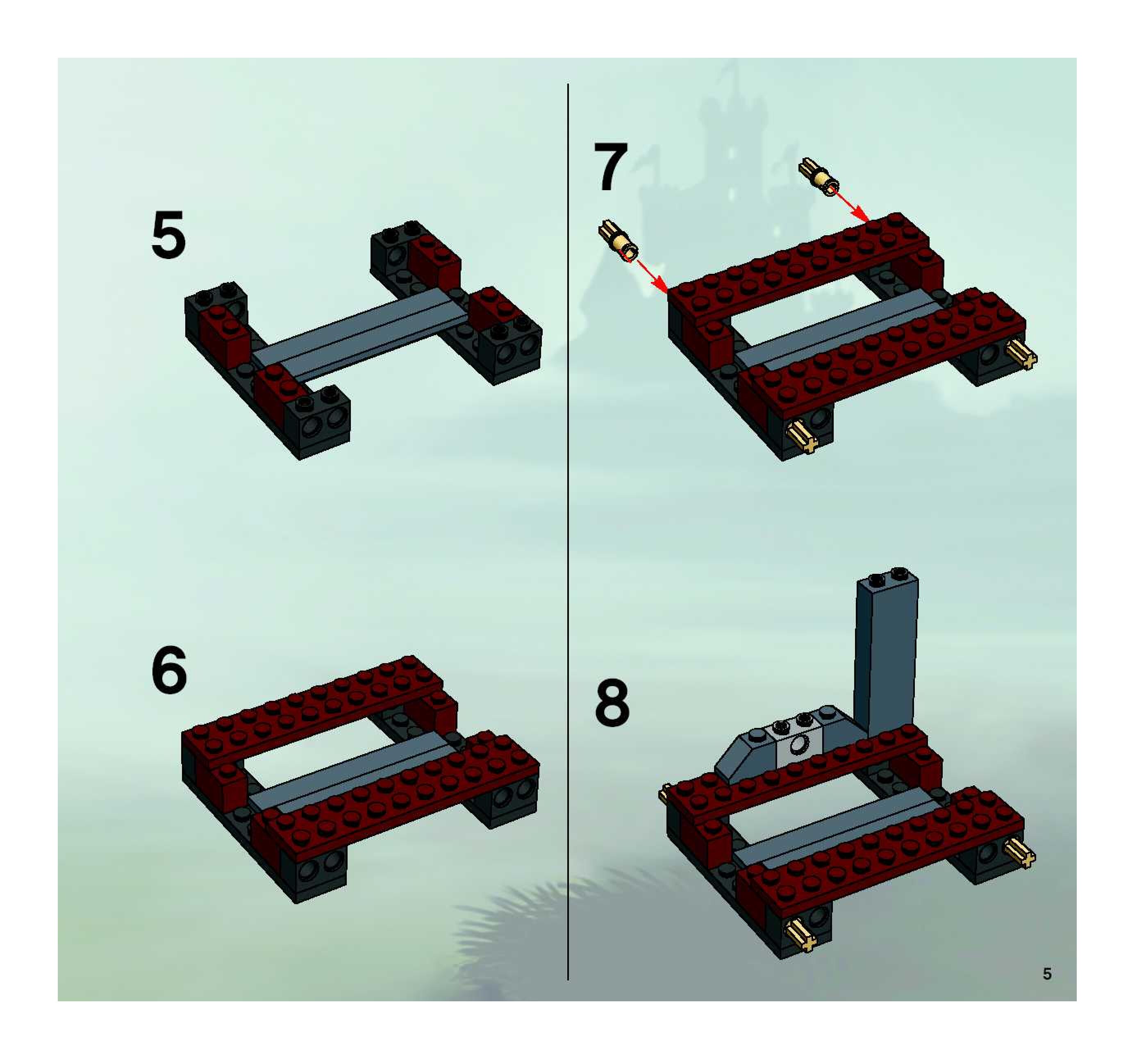 5

6

7

8

5