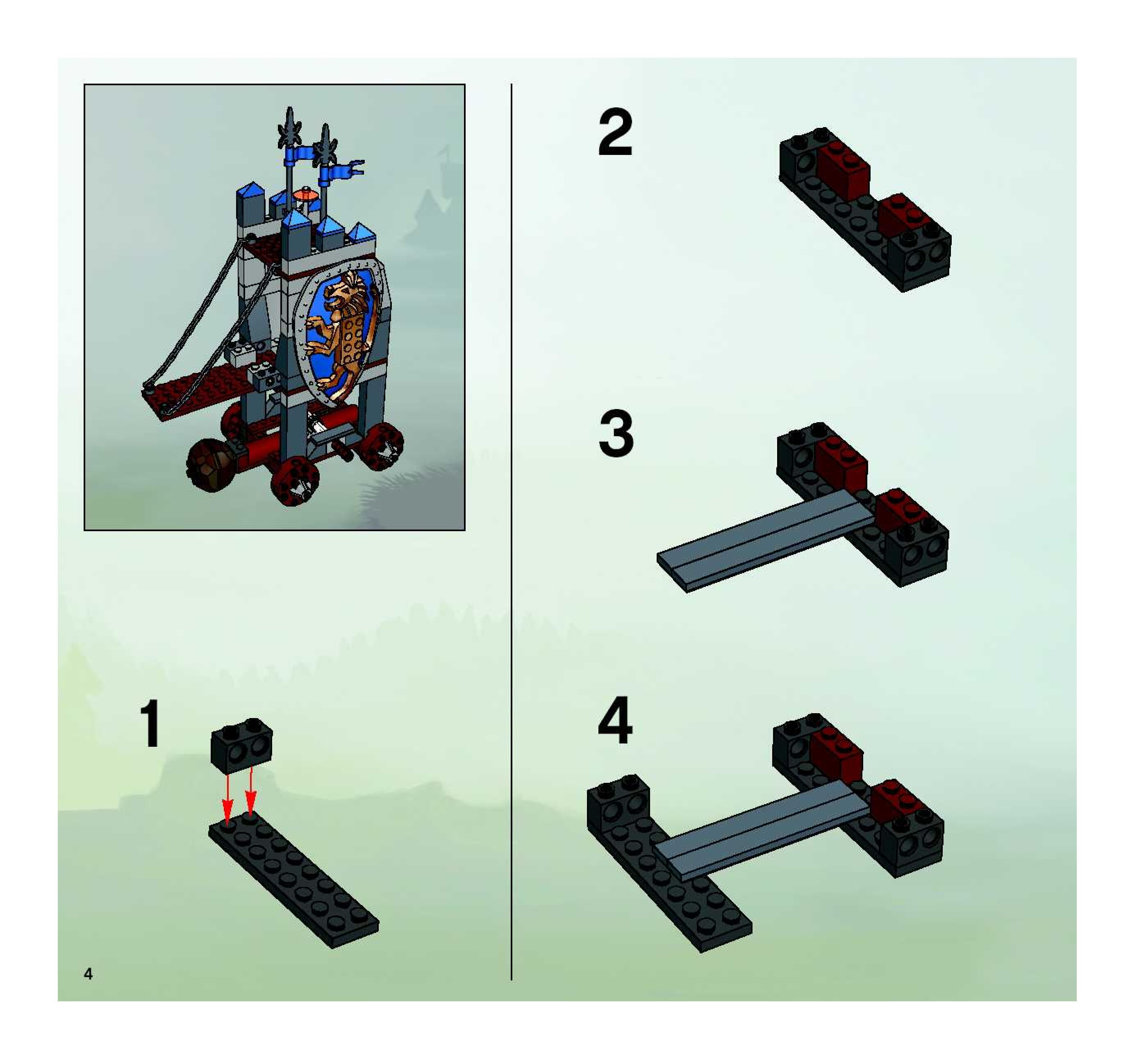 1

4

2

3

4