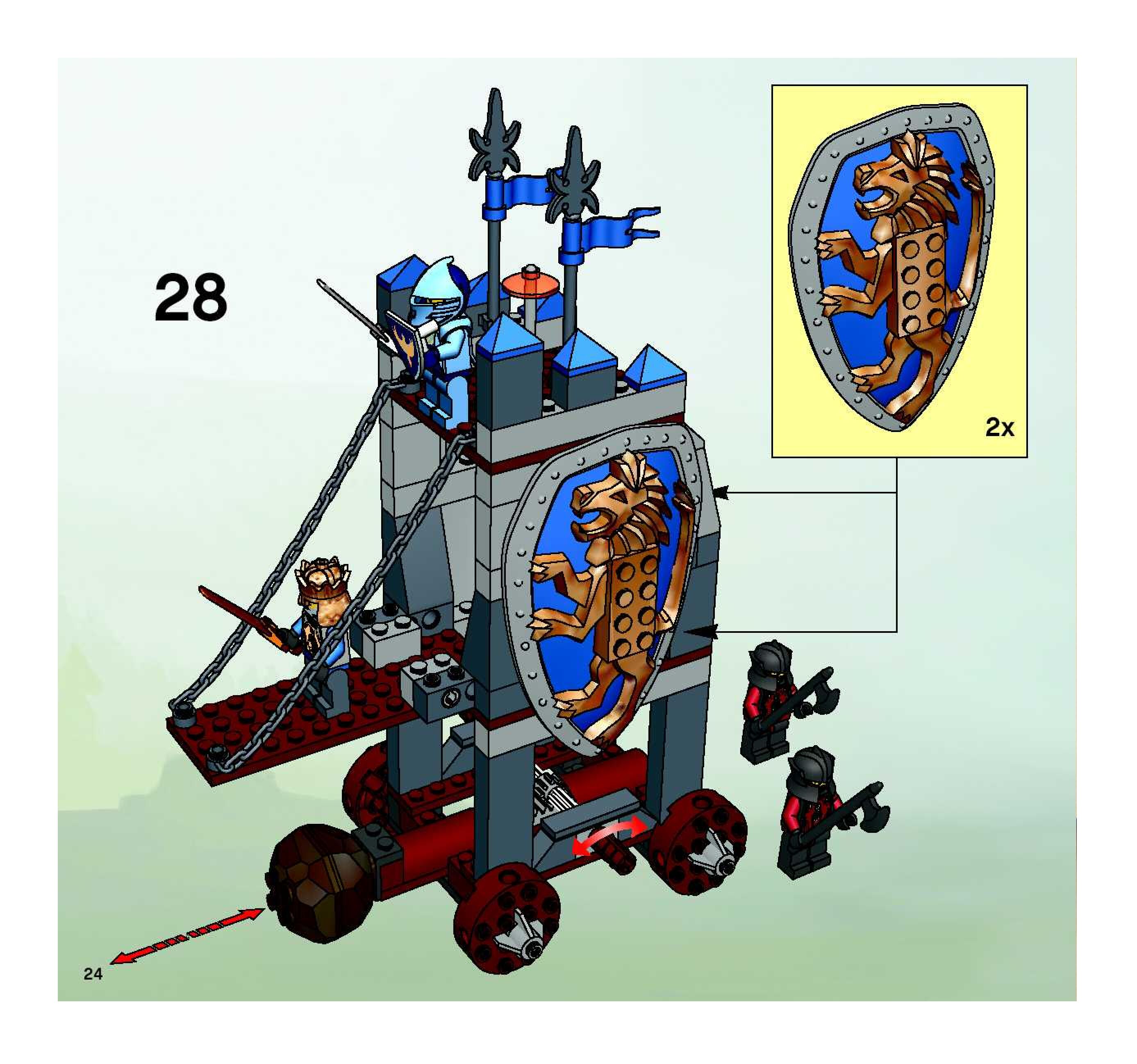 28

2x

24