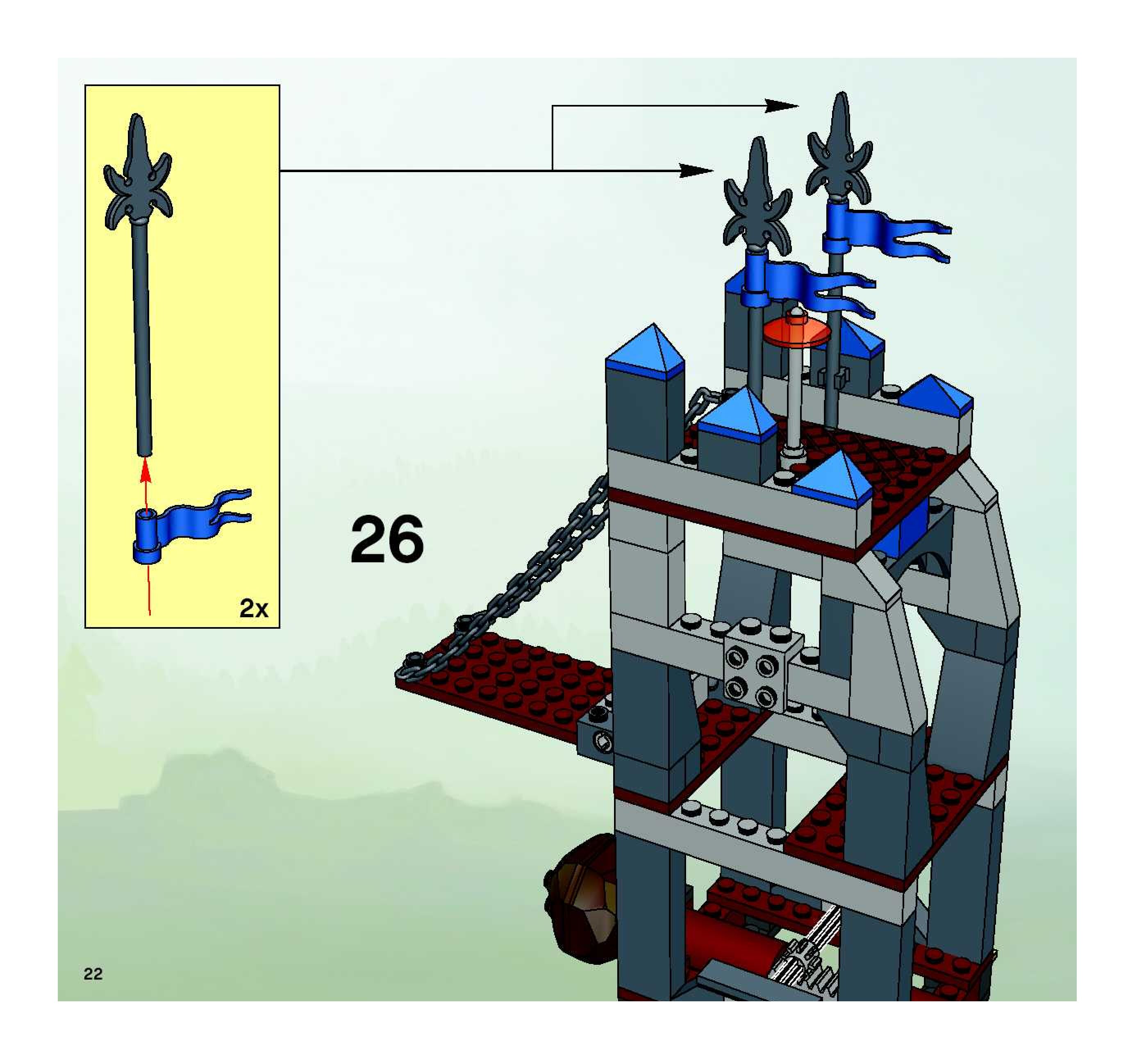 2x

26

22