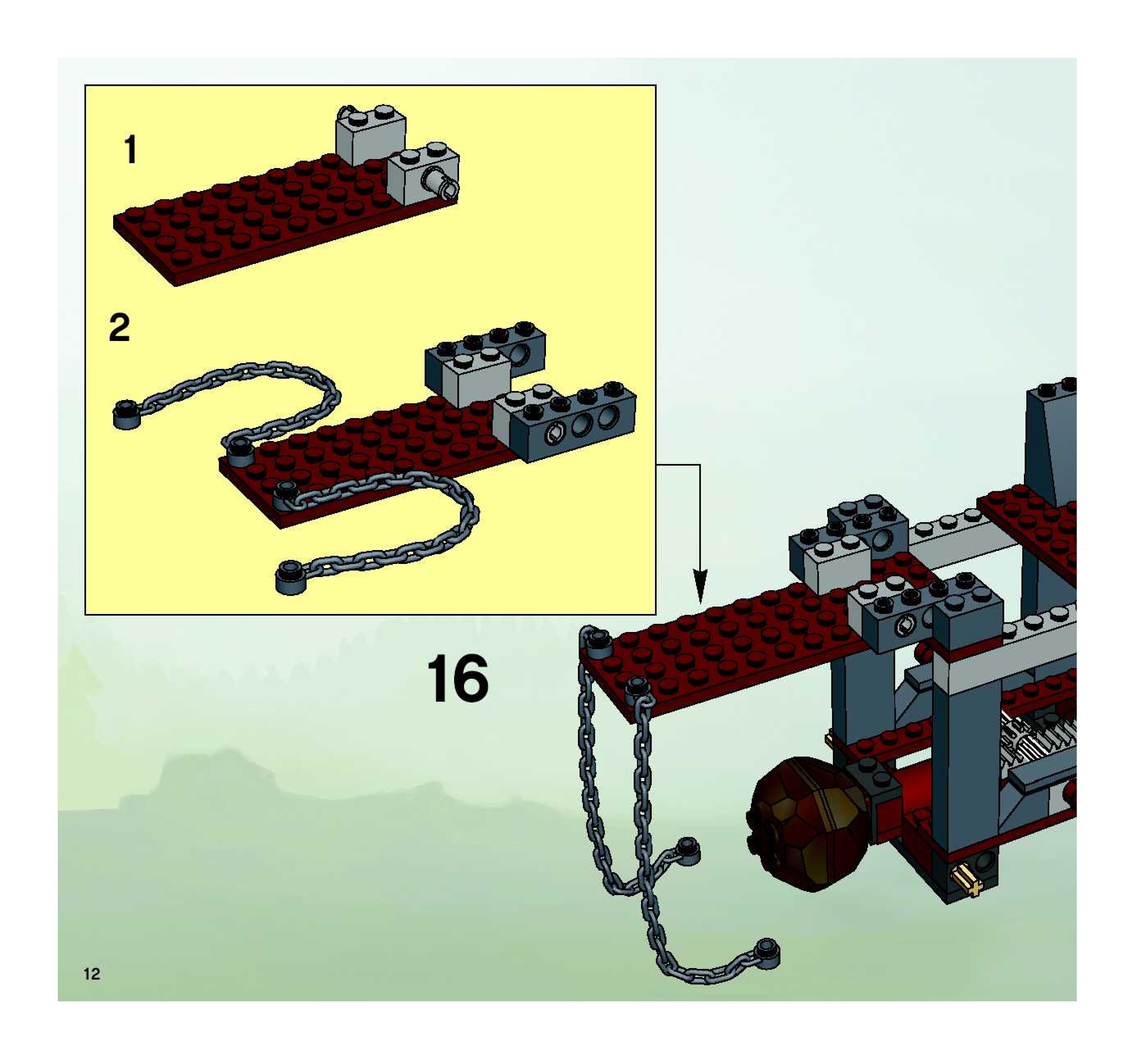 1

2

16

12