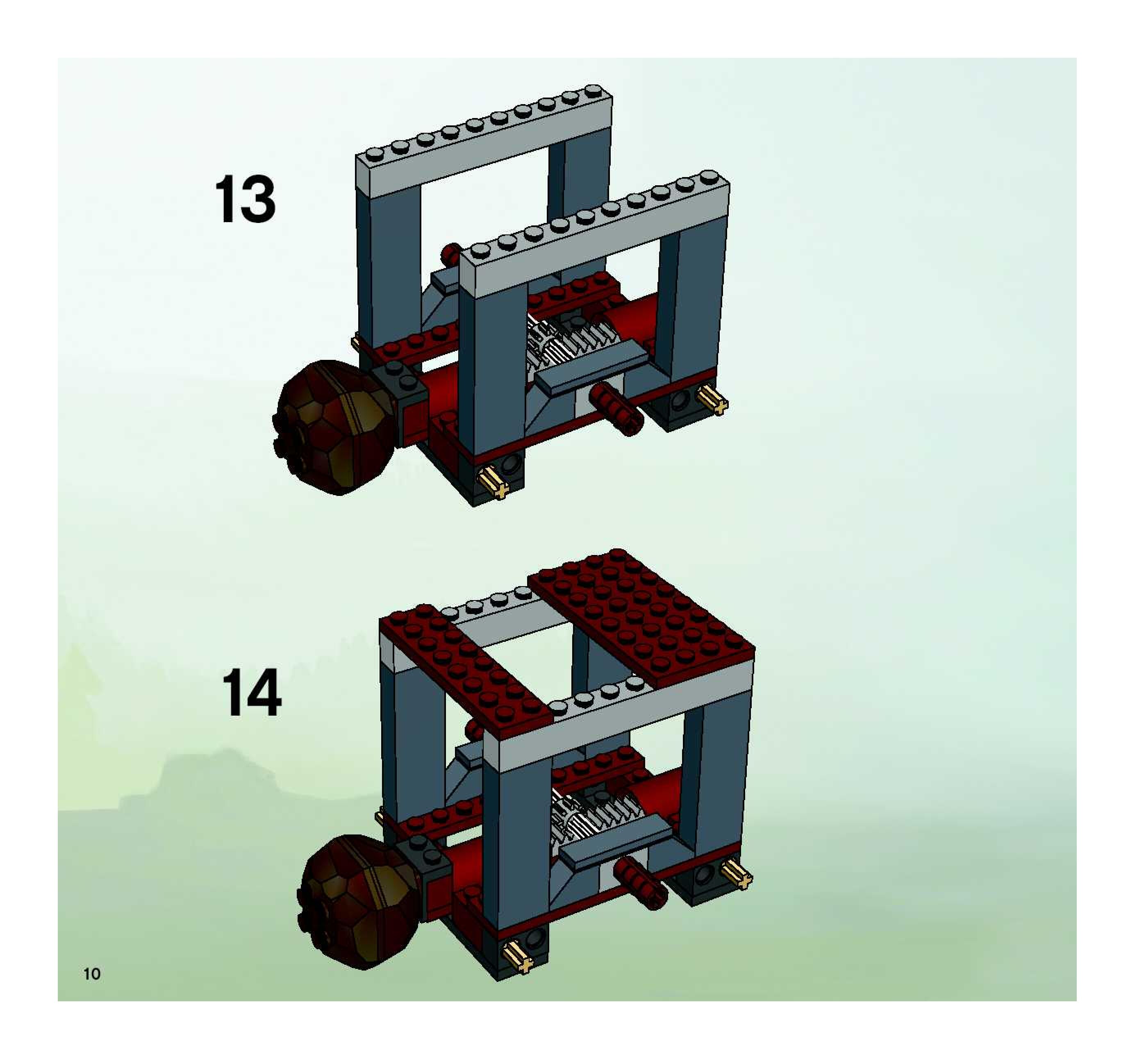 13

14

10