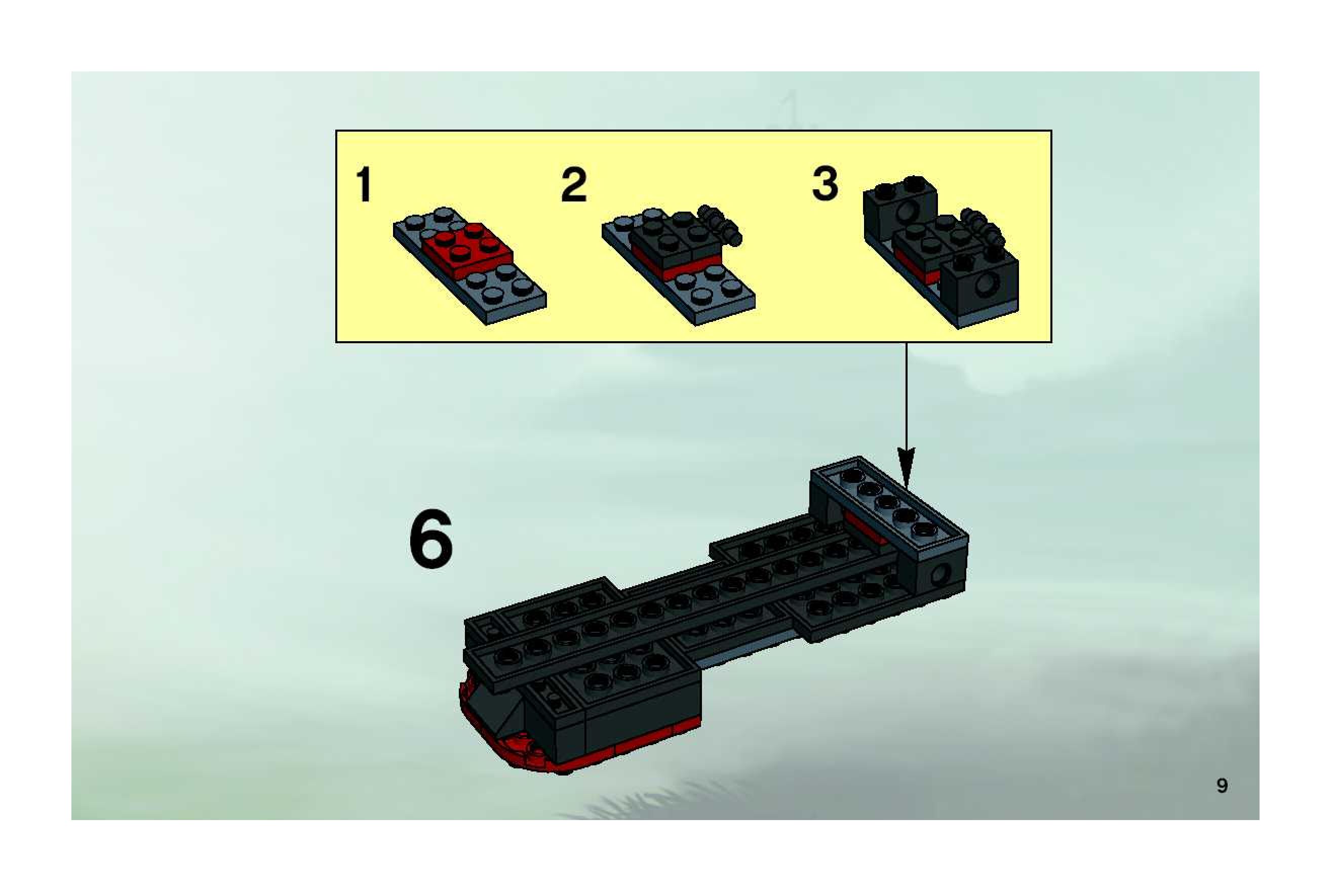 1

2

3

6

9