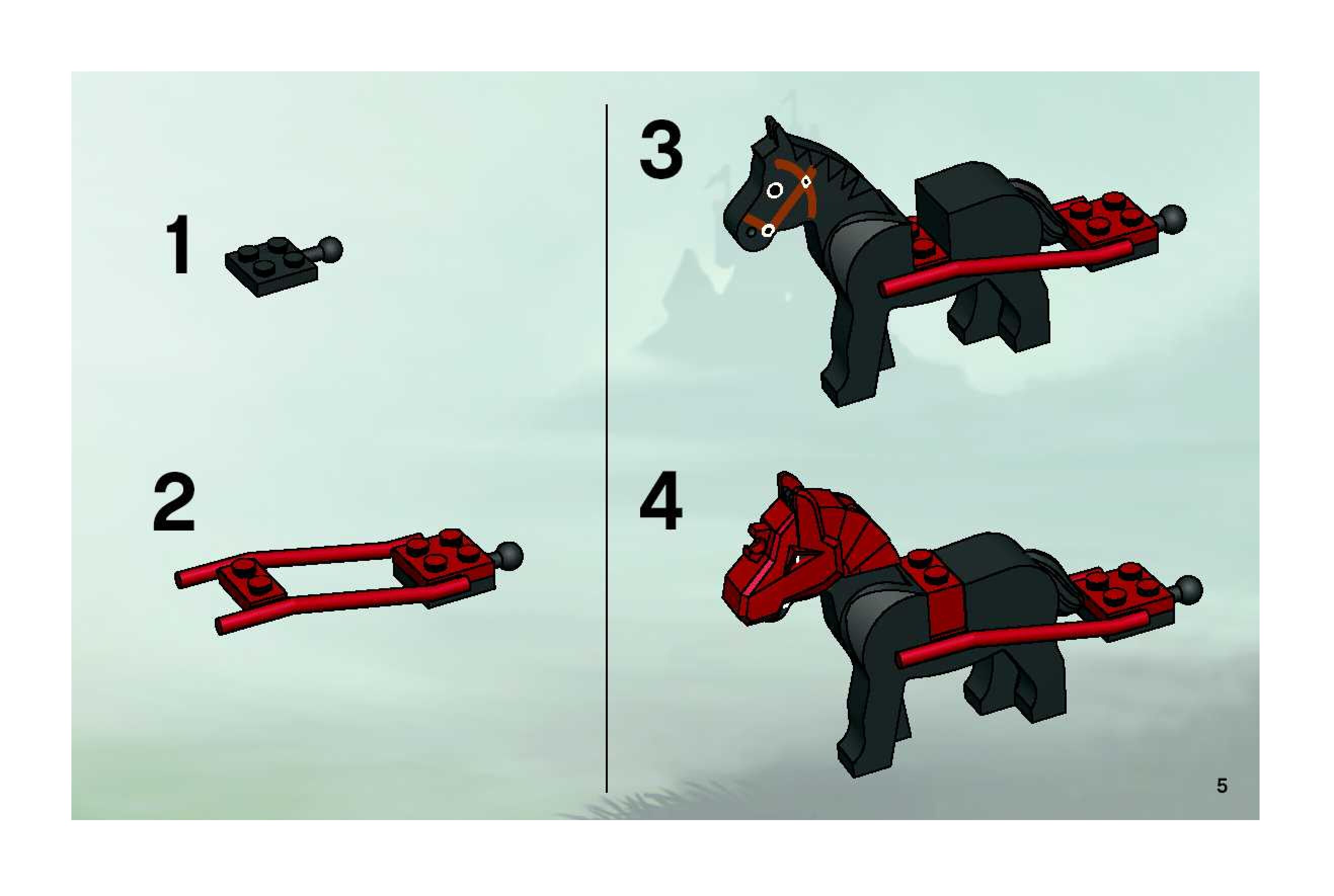 1

2

3

4

5