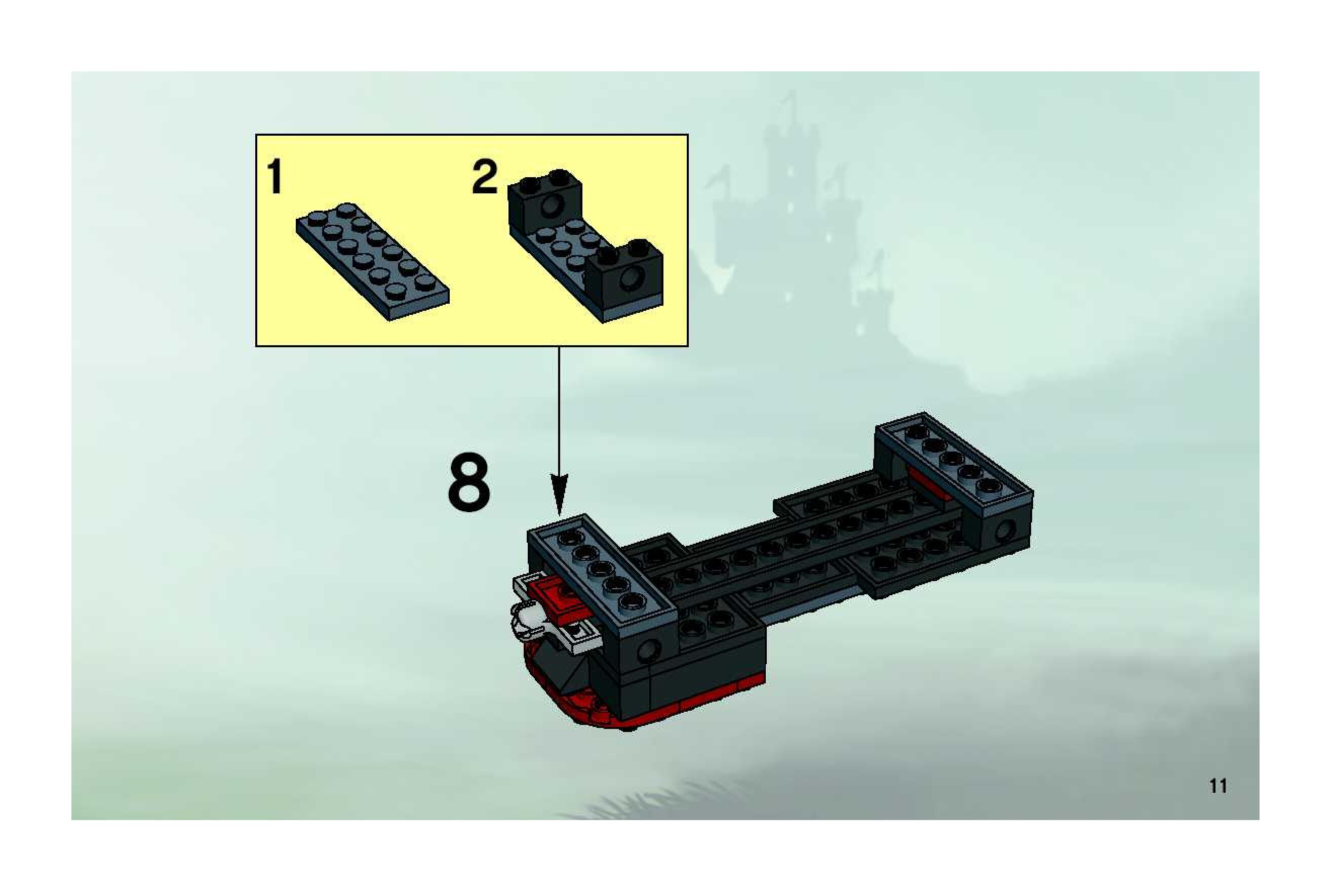 1

2

8

11