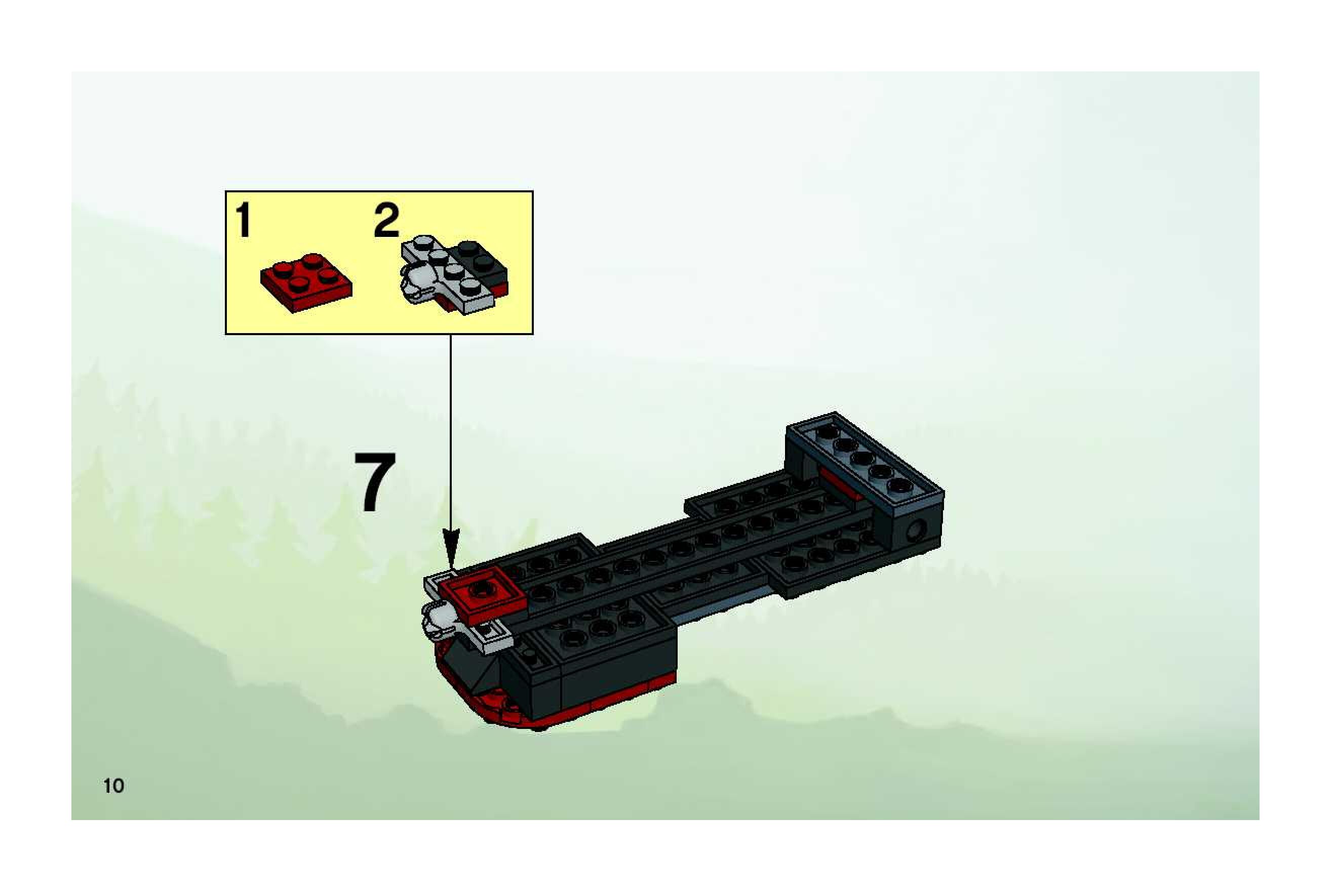 1 2

7

10