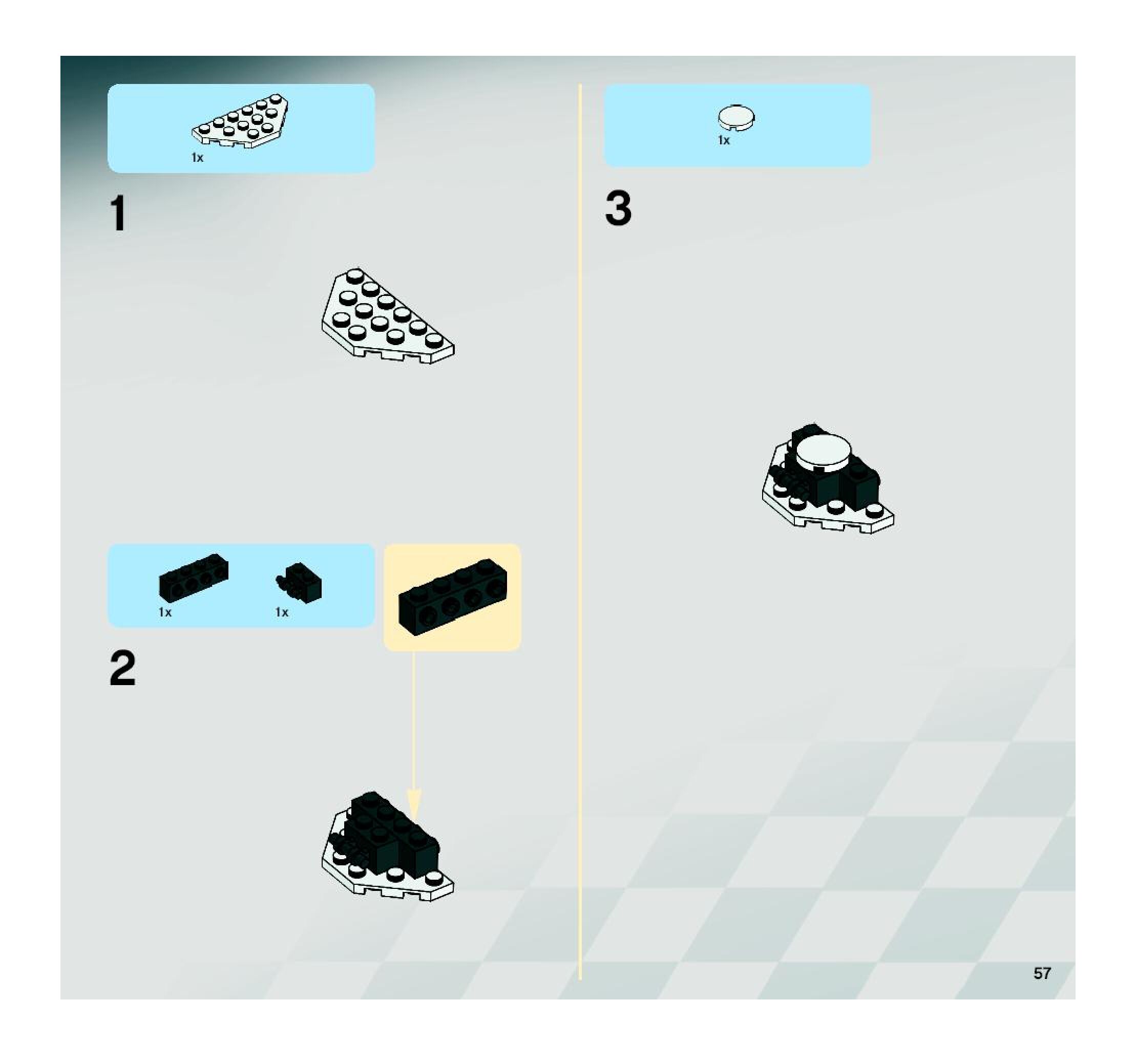 1x

1

1x

1x

2

1x

3

57