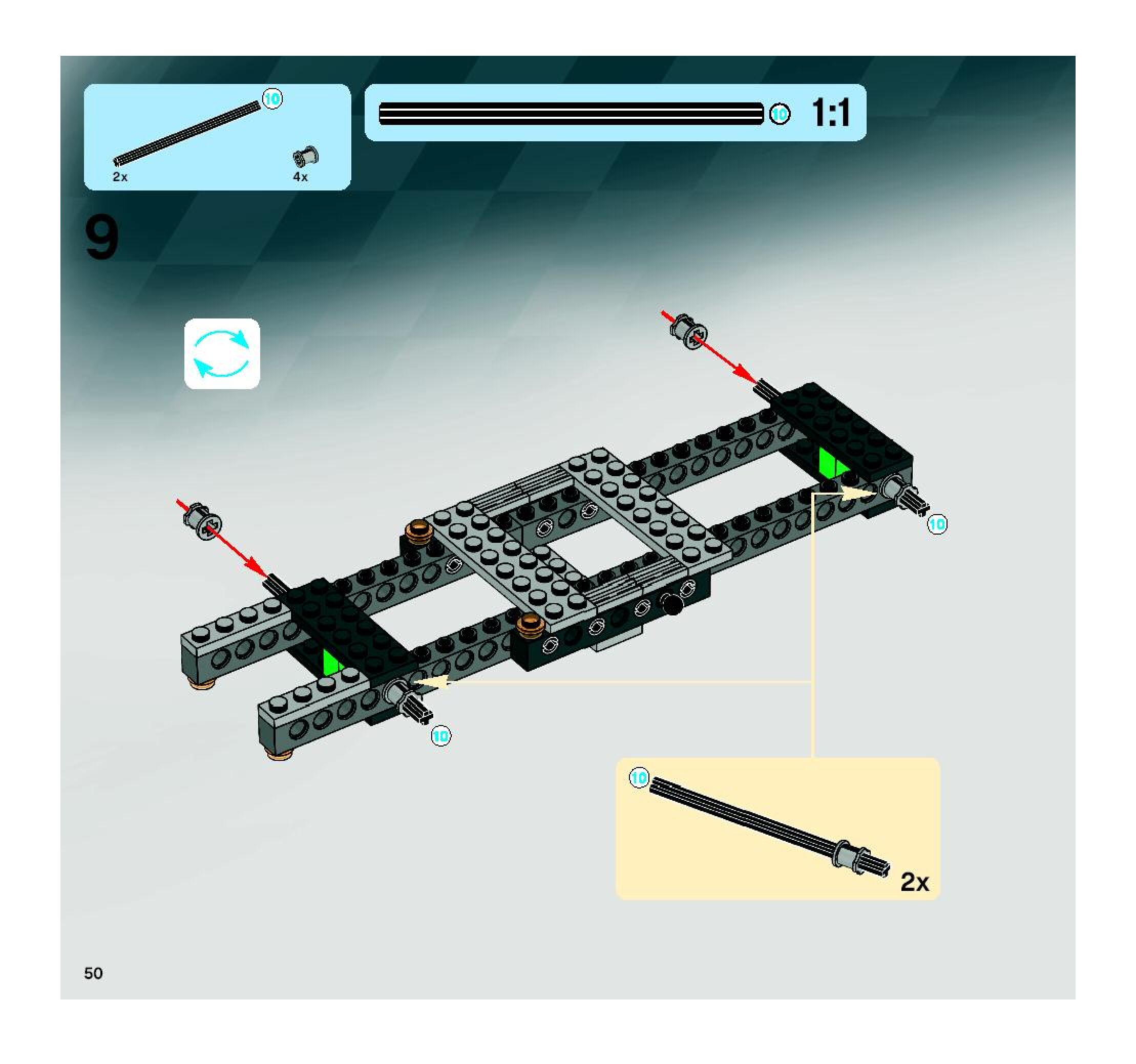 10
2x
4x
10 1:1
9
10
10
10
2x
50