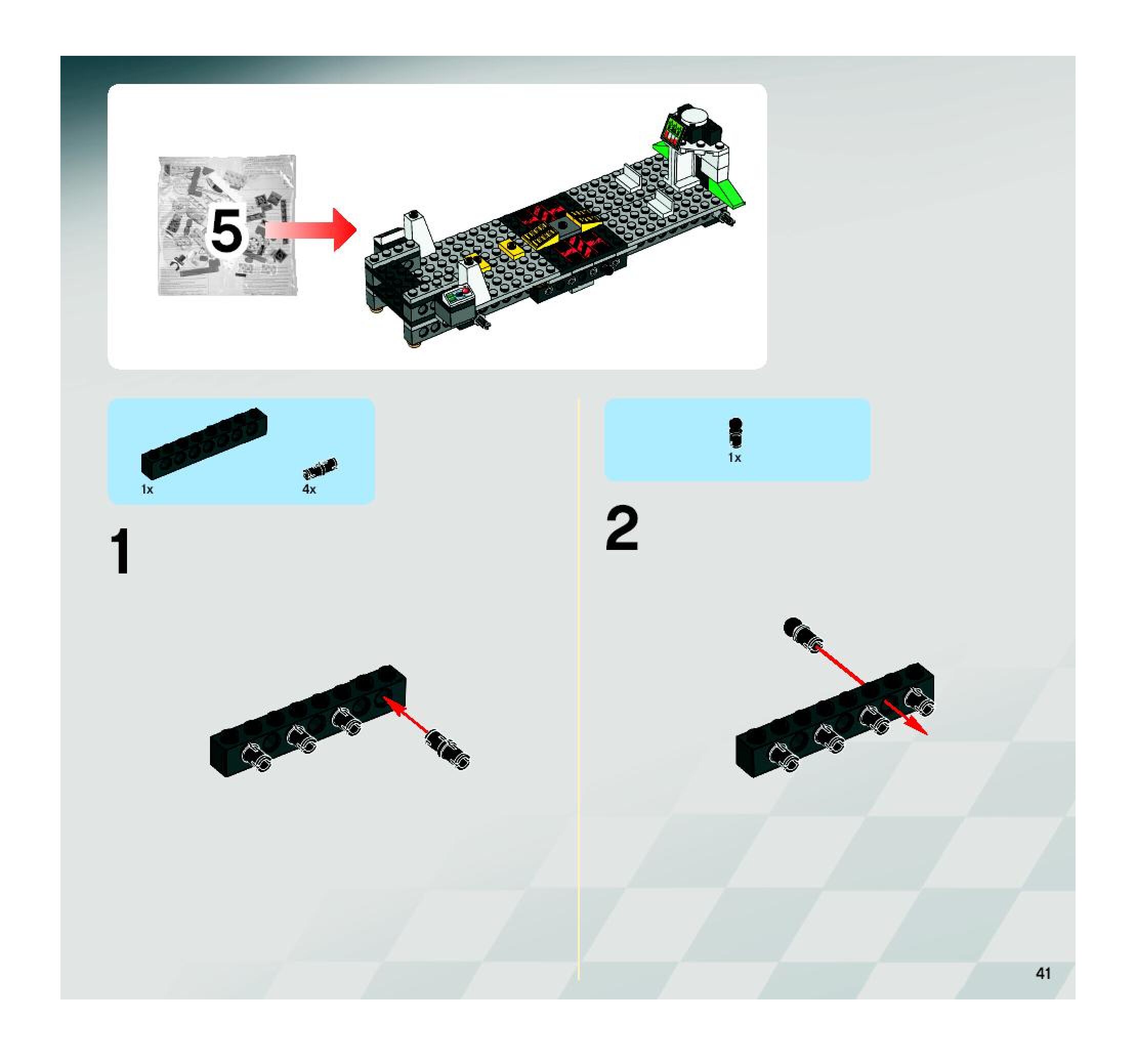 5

1x
4x

1

1x

2

41