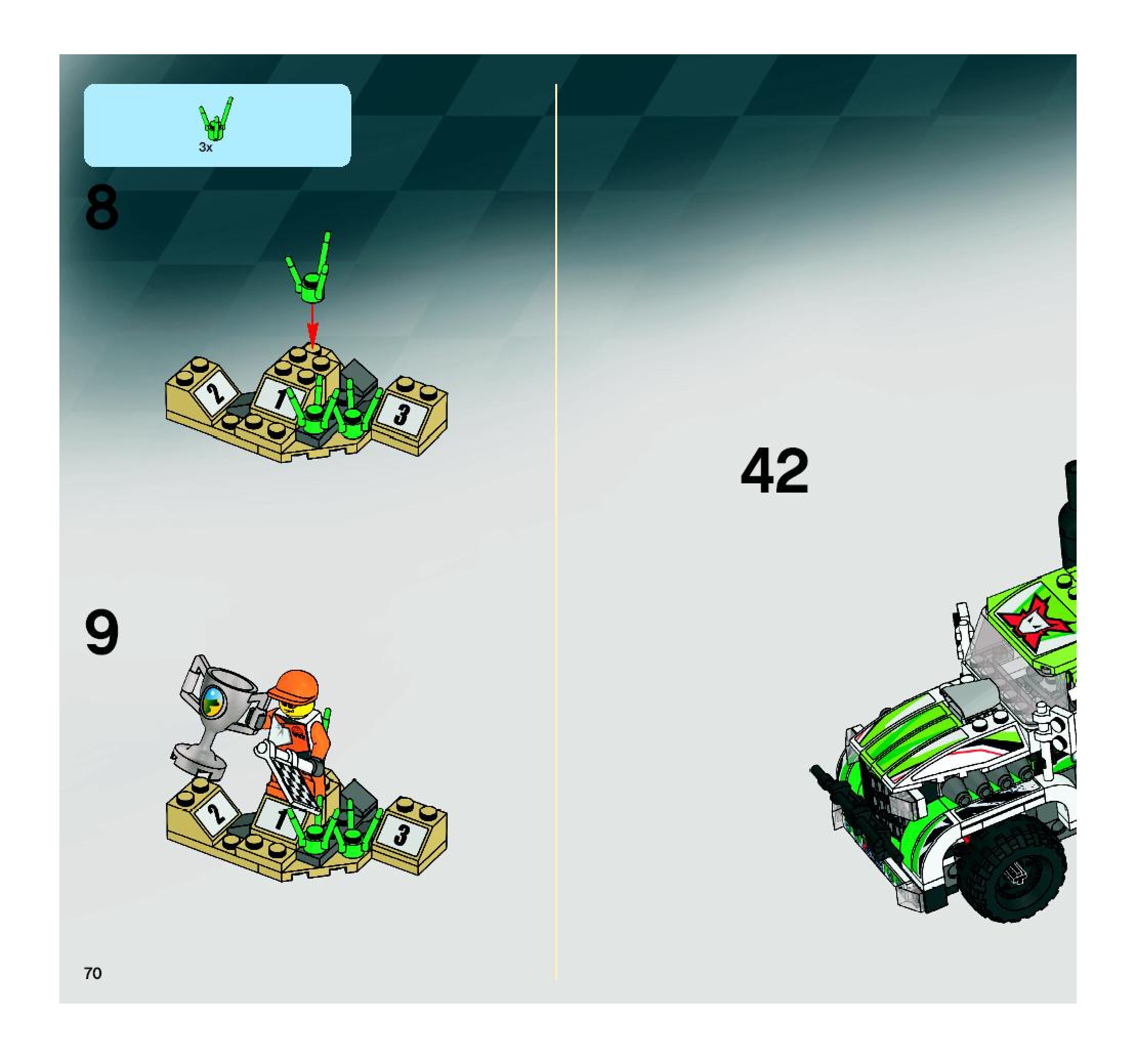 3x

8

2
1
3

9

2
1
3

70

42