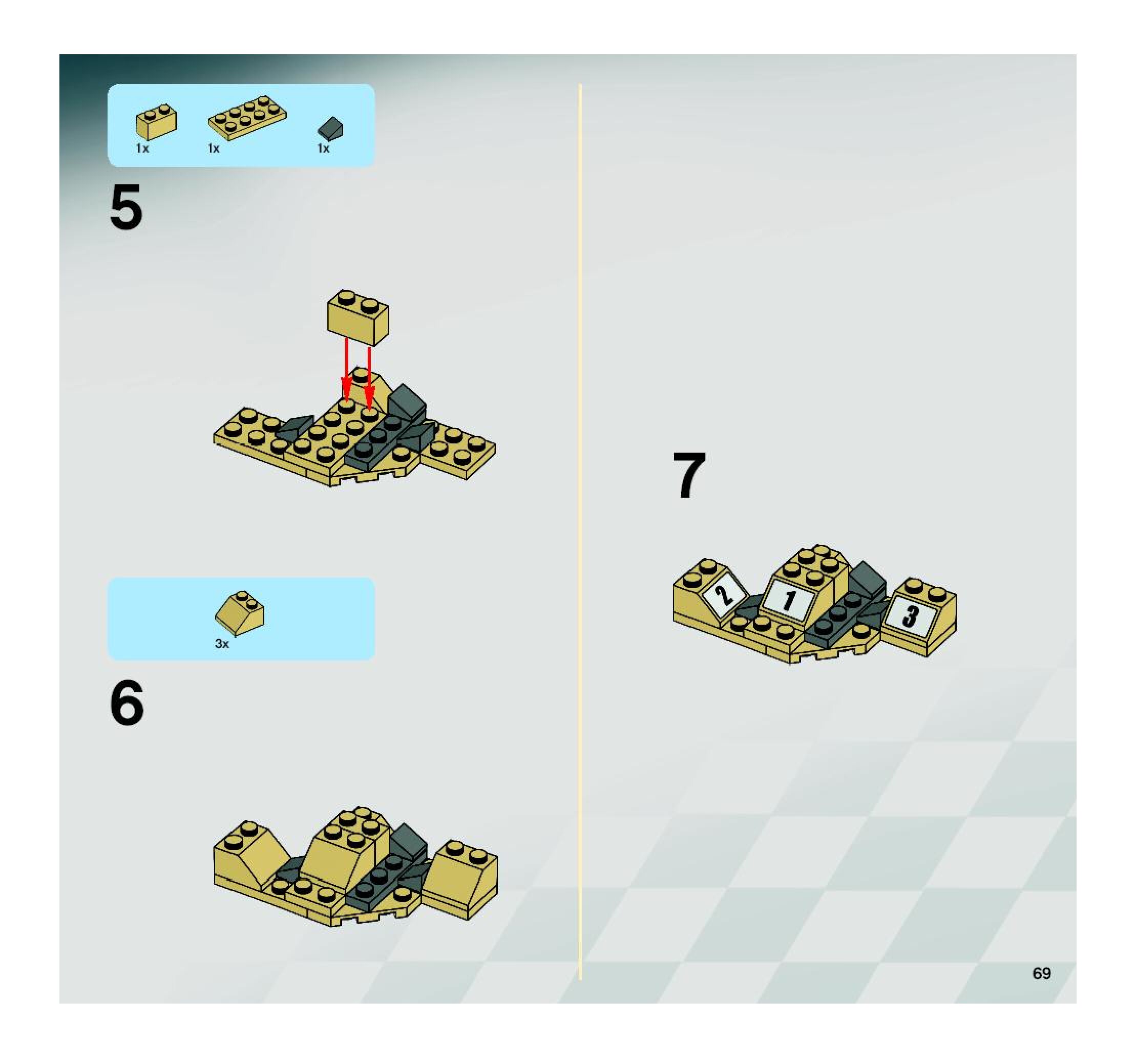 1x 1x 1x

5

3x

6

7

2 1 3

69