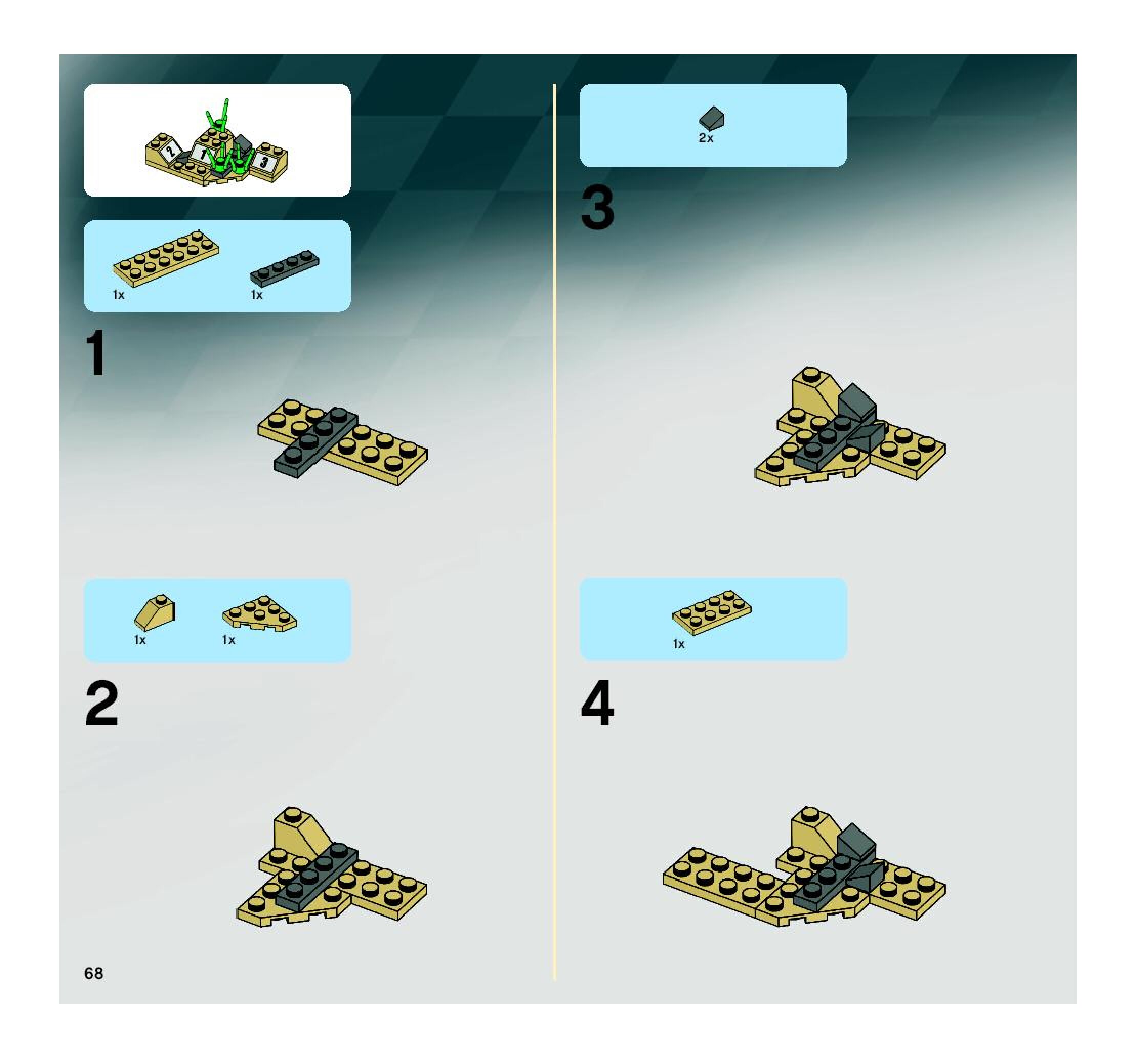 2
1
3

1x
1x

1

1x
1x

2

68

2x

3

1x

4