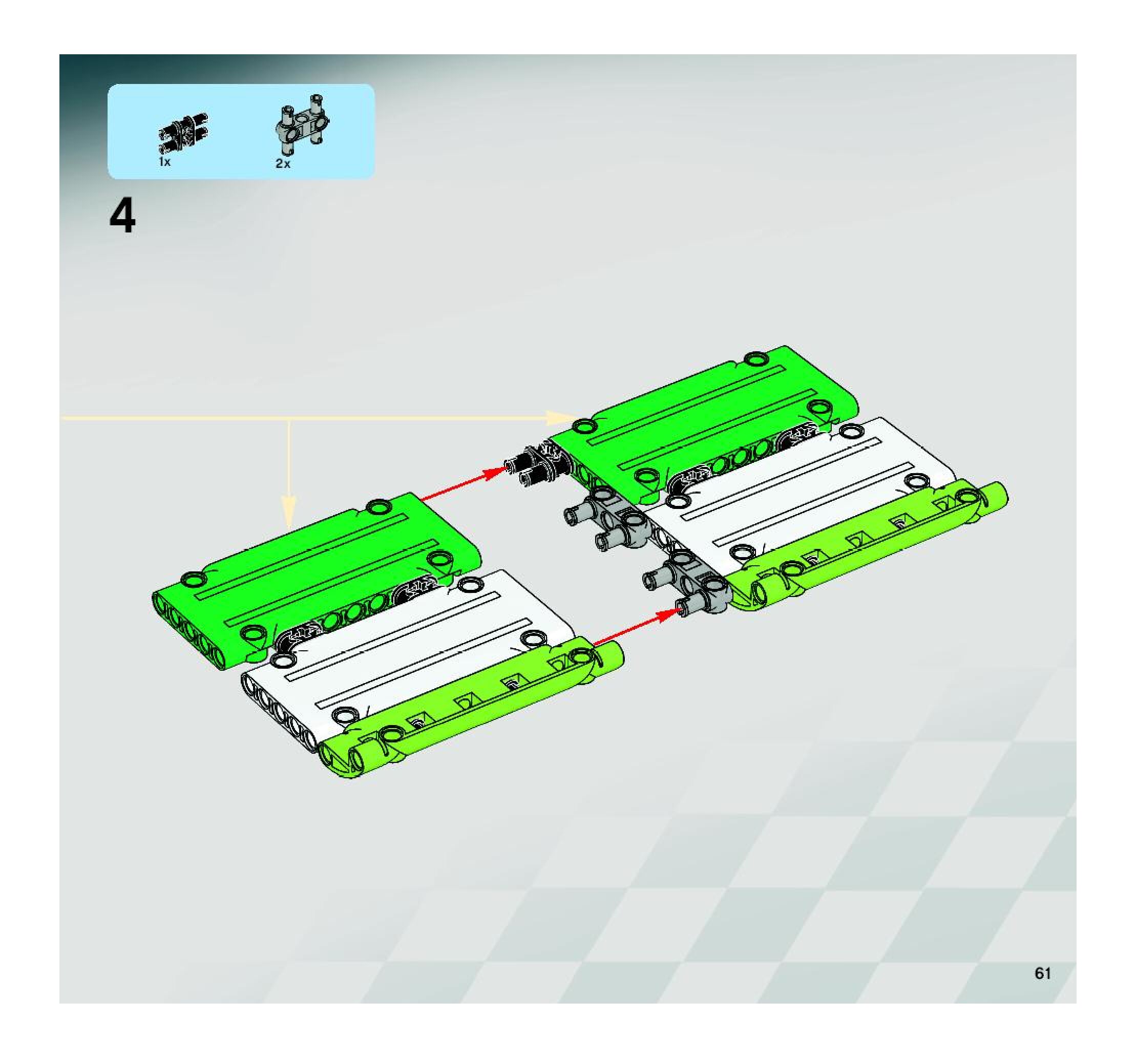 1x

2x

4

61