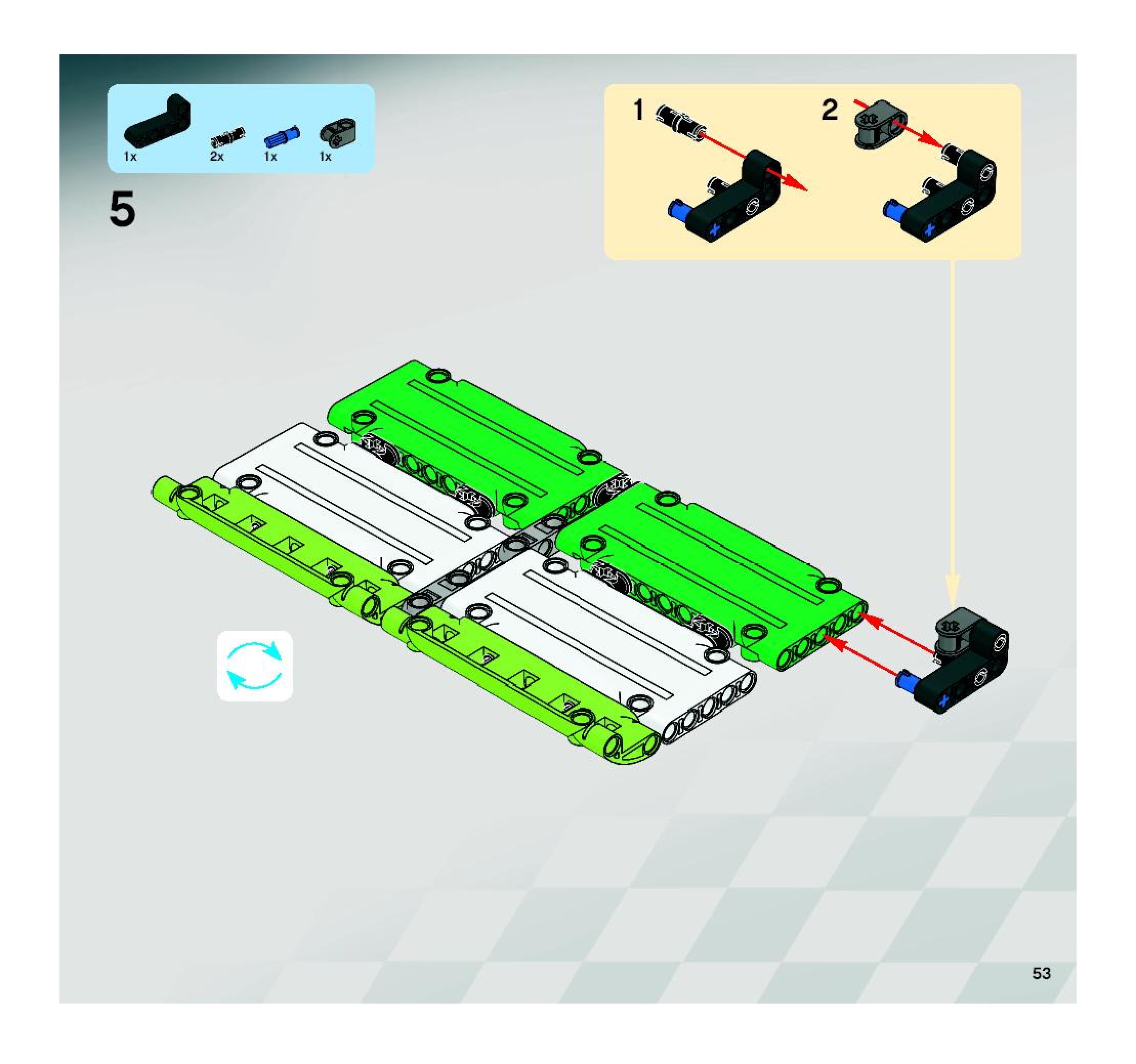 1x 2x 1x 1x

5

1

2

53