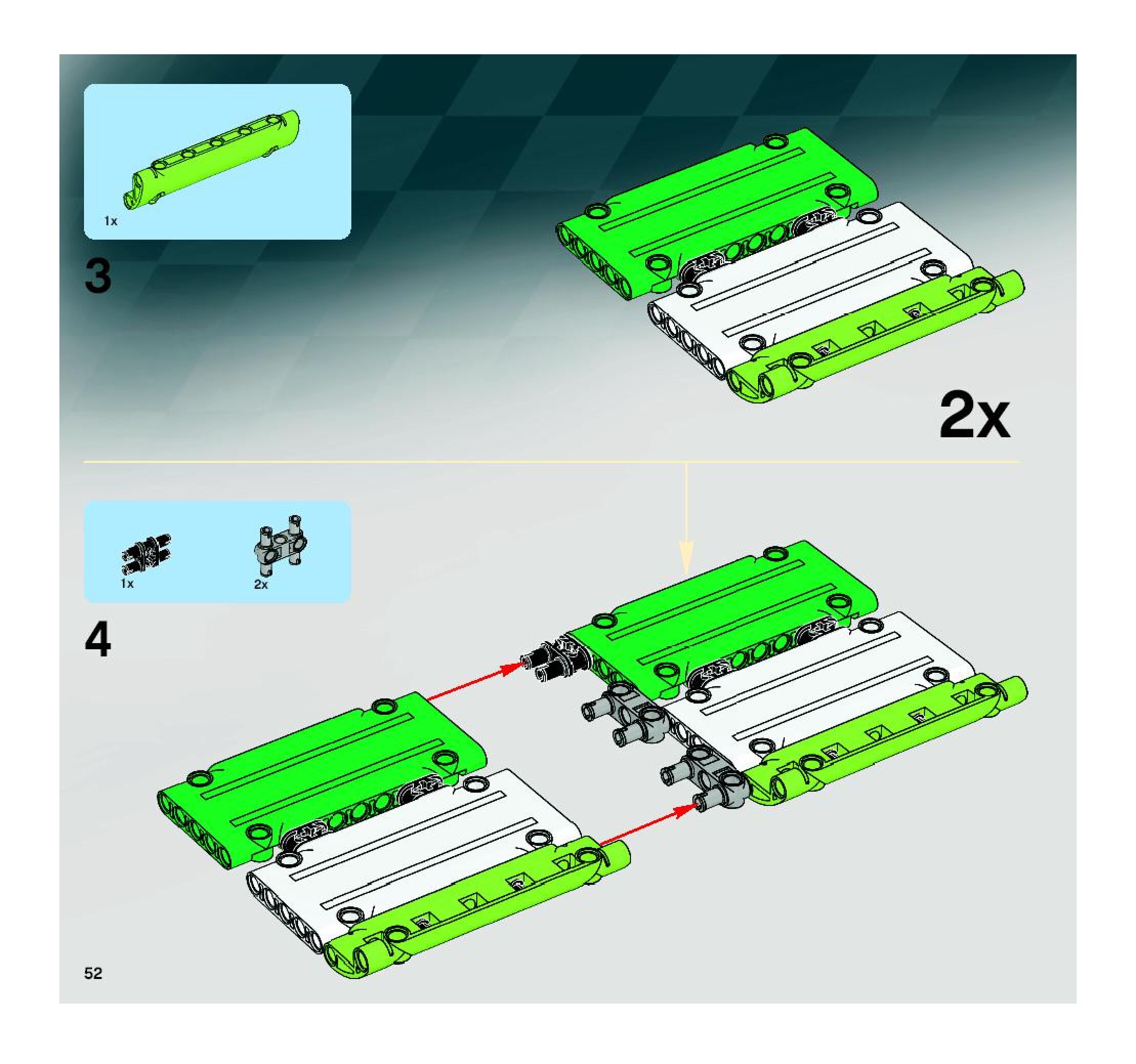 1x

3

2x

1x

2x

4

52