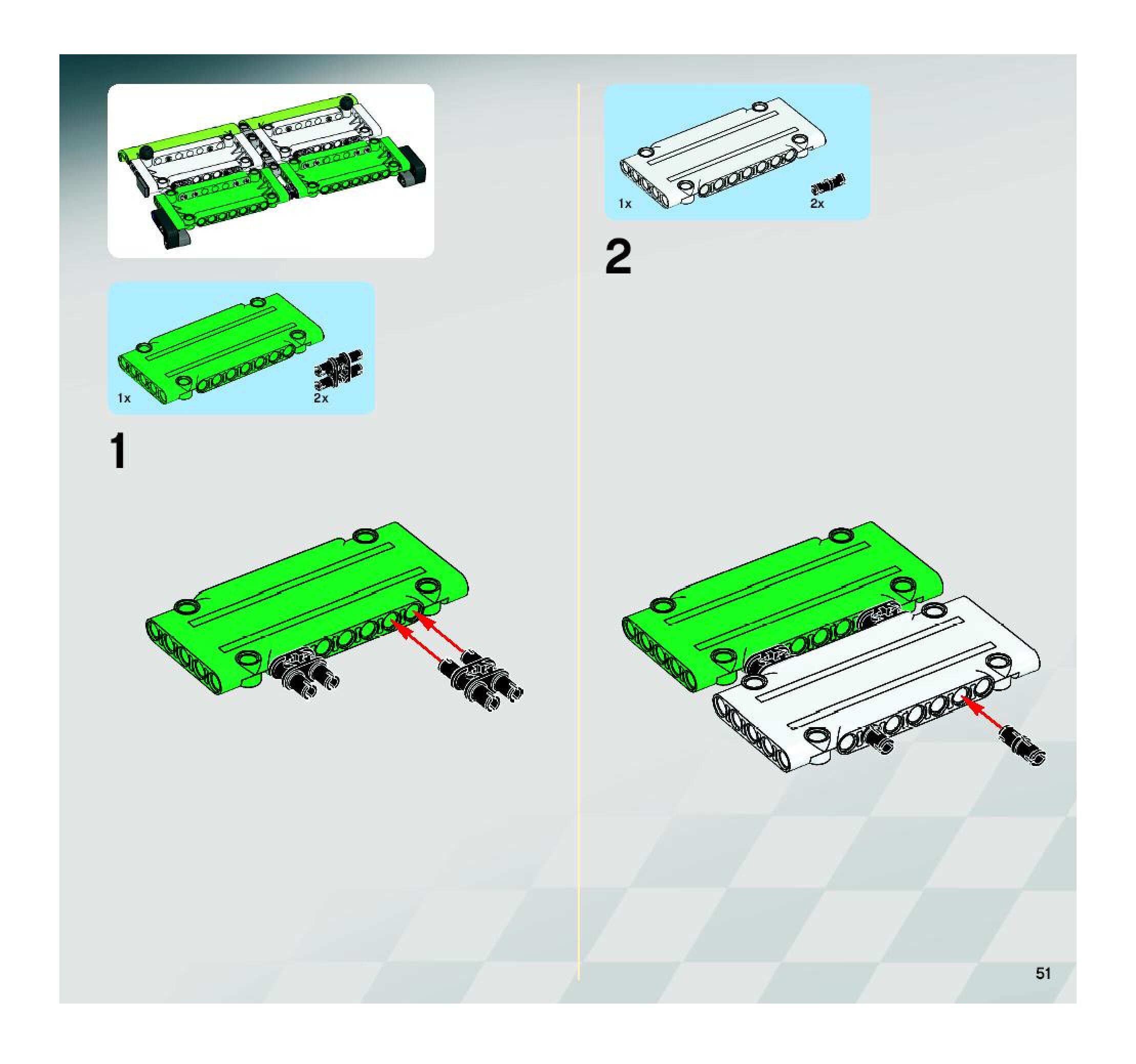 1x

2x

1

1x

2x

2

51