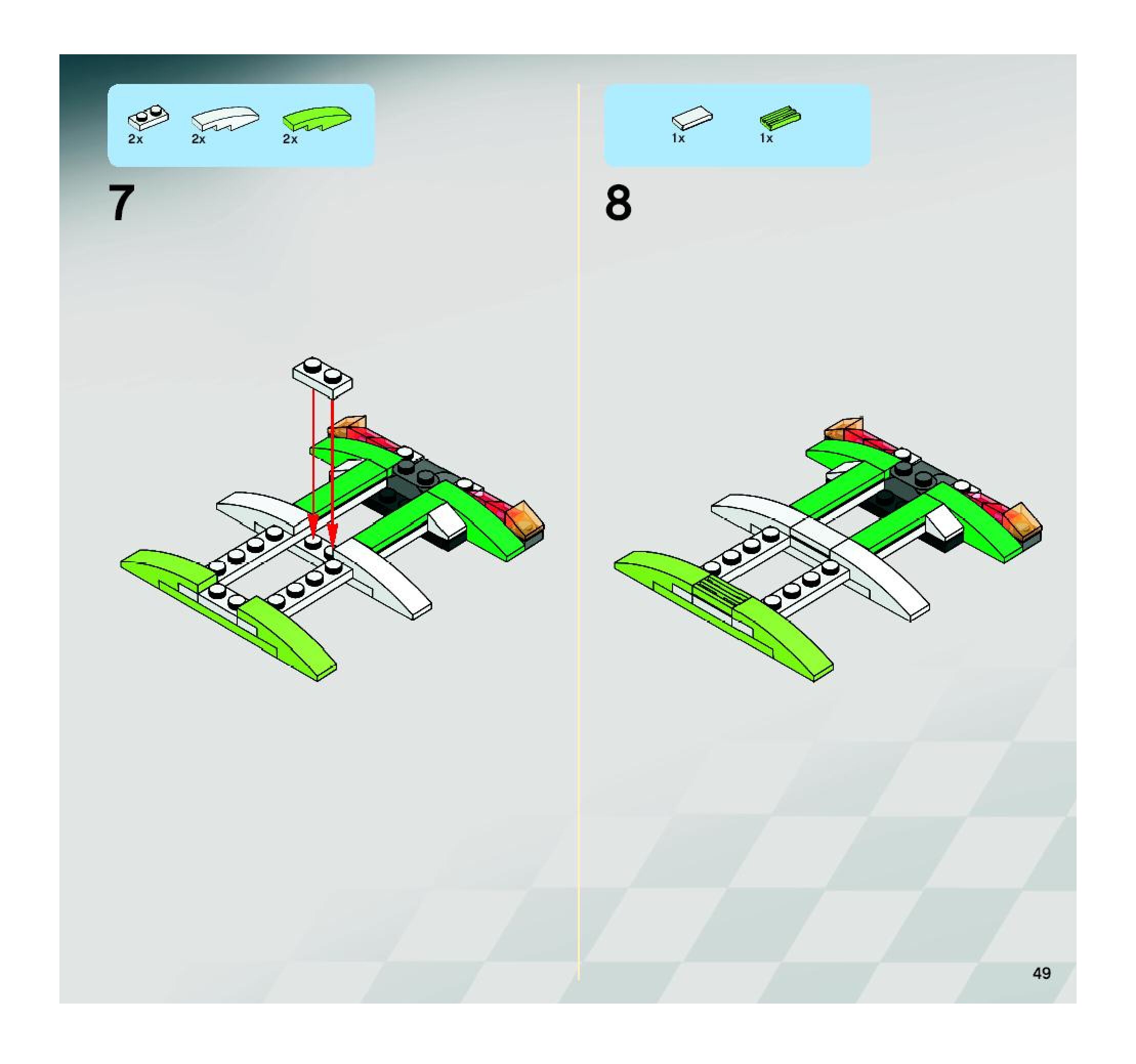 2x 2x 2x

7

1x 1x

8

49