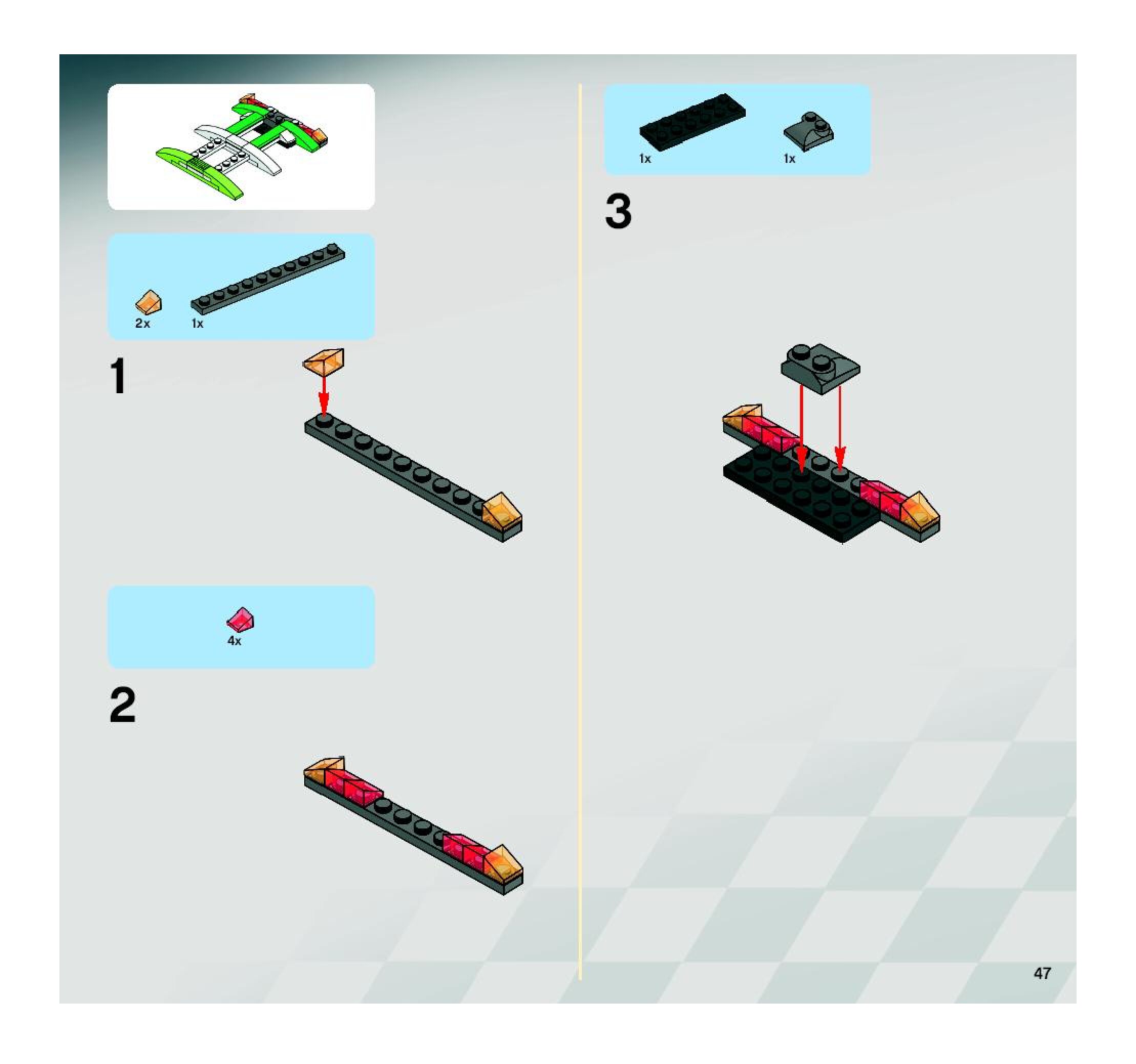 2x
1x

1

4x

2

1x
1x

3

47