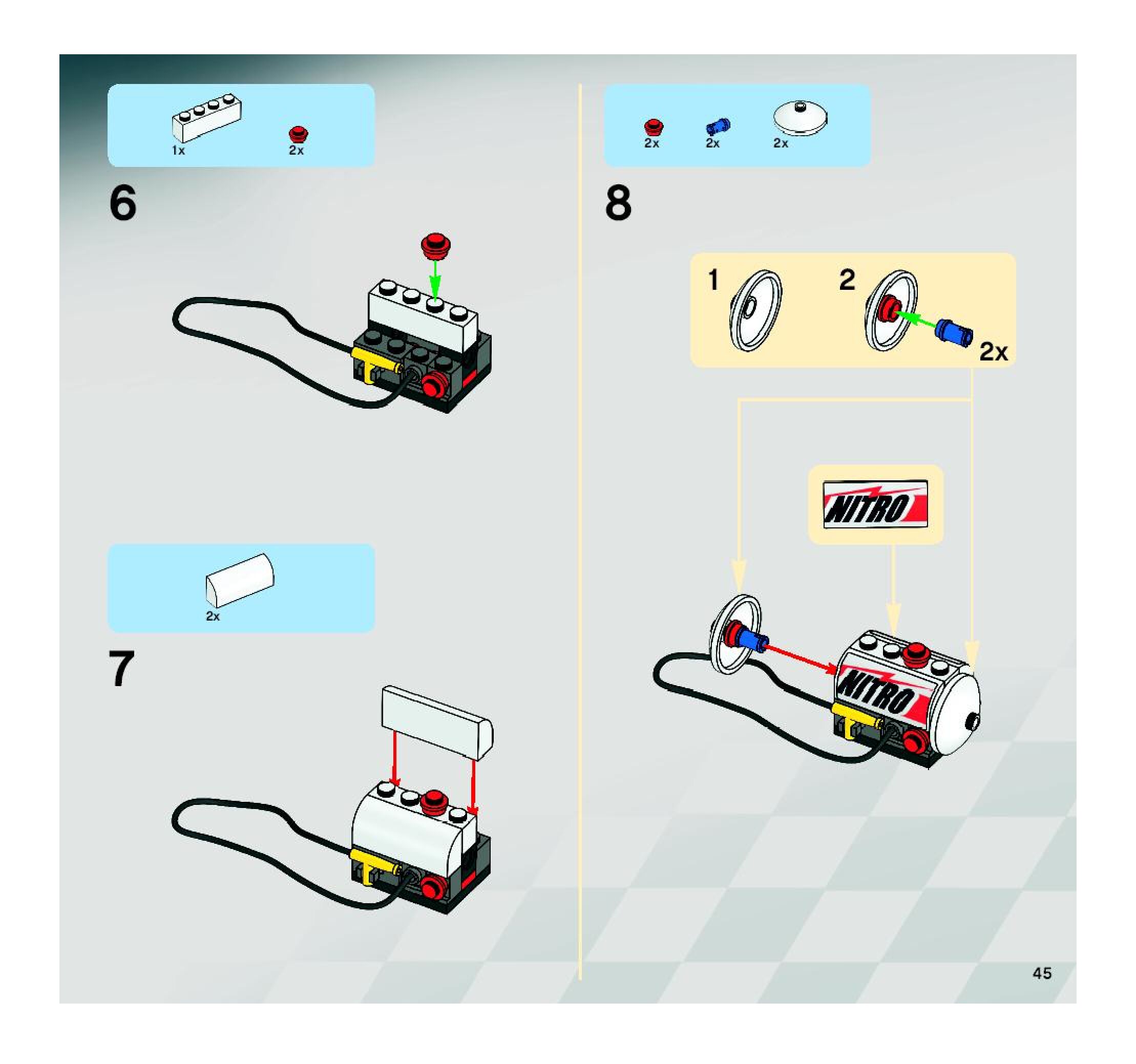 1x 2x

6

2x

7

2x 2x 2x

8

1 2

2x

NITRO

NITRO

45