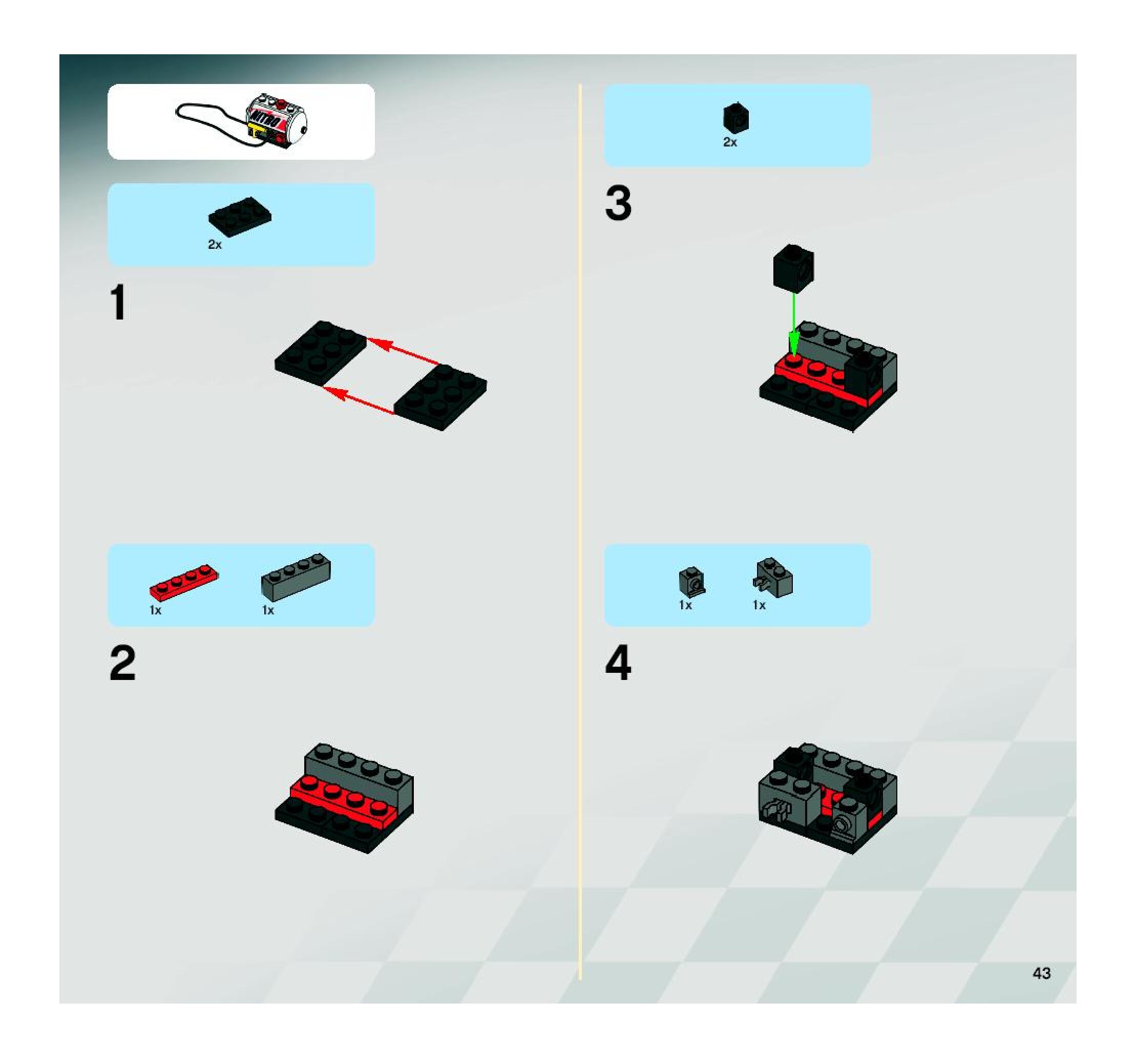 NITRO

2x

1

1x

1x

2

2x

3

1x

1x

4

43