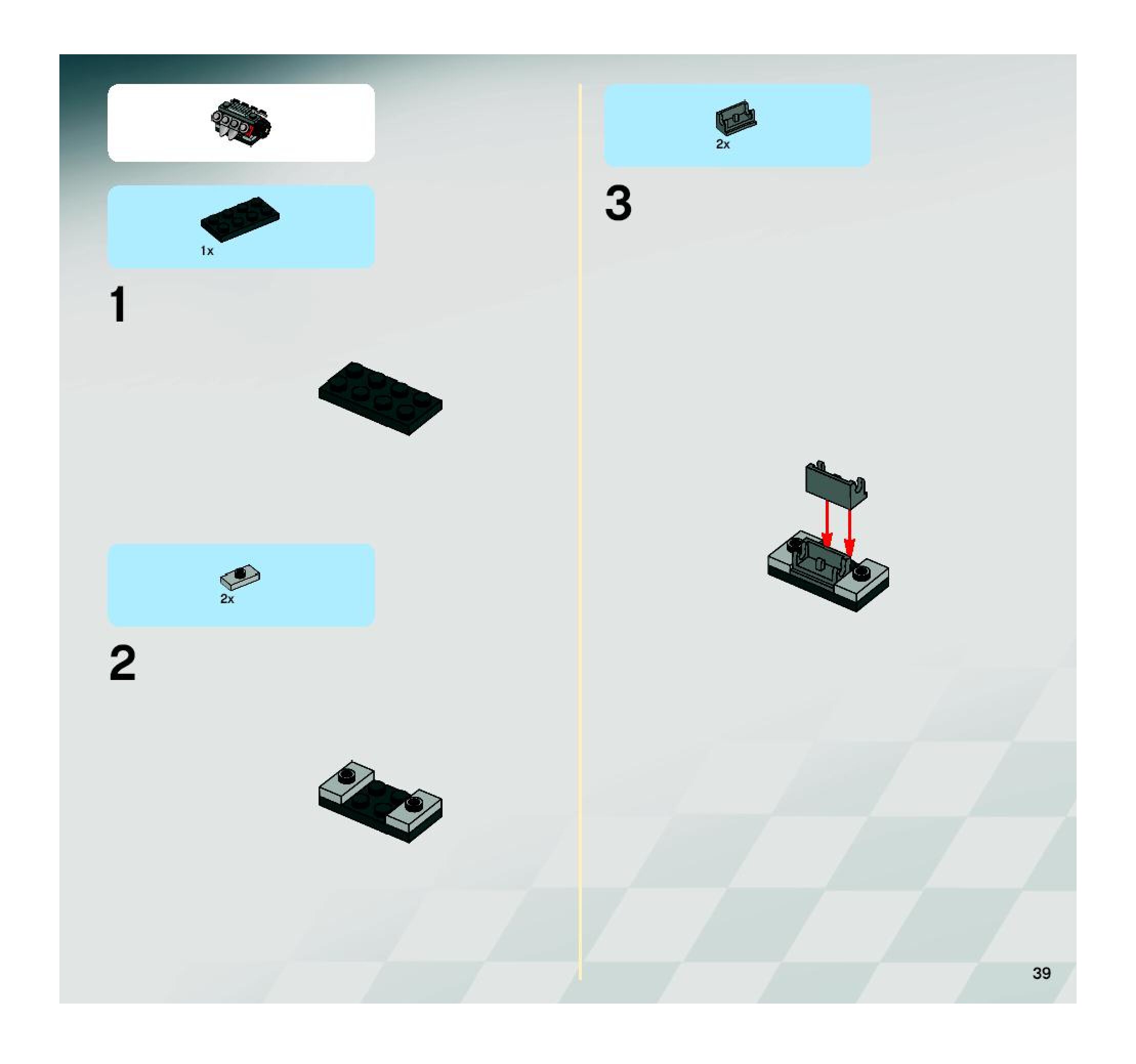 1x

1

2x

2

2x

3

39