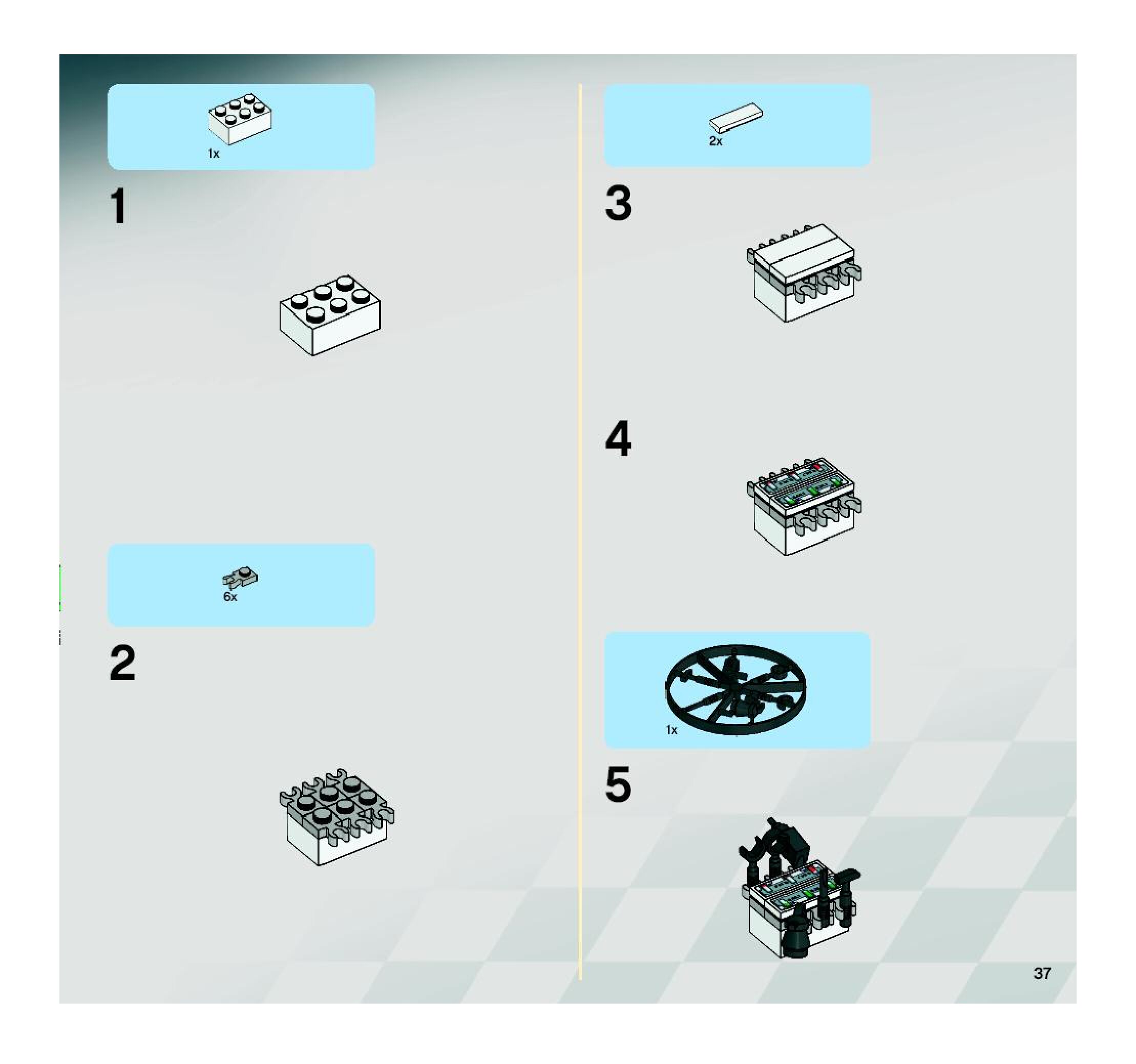 1x

1

6x

2

2x

3

4

1x

5

37