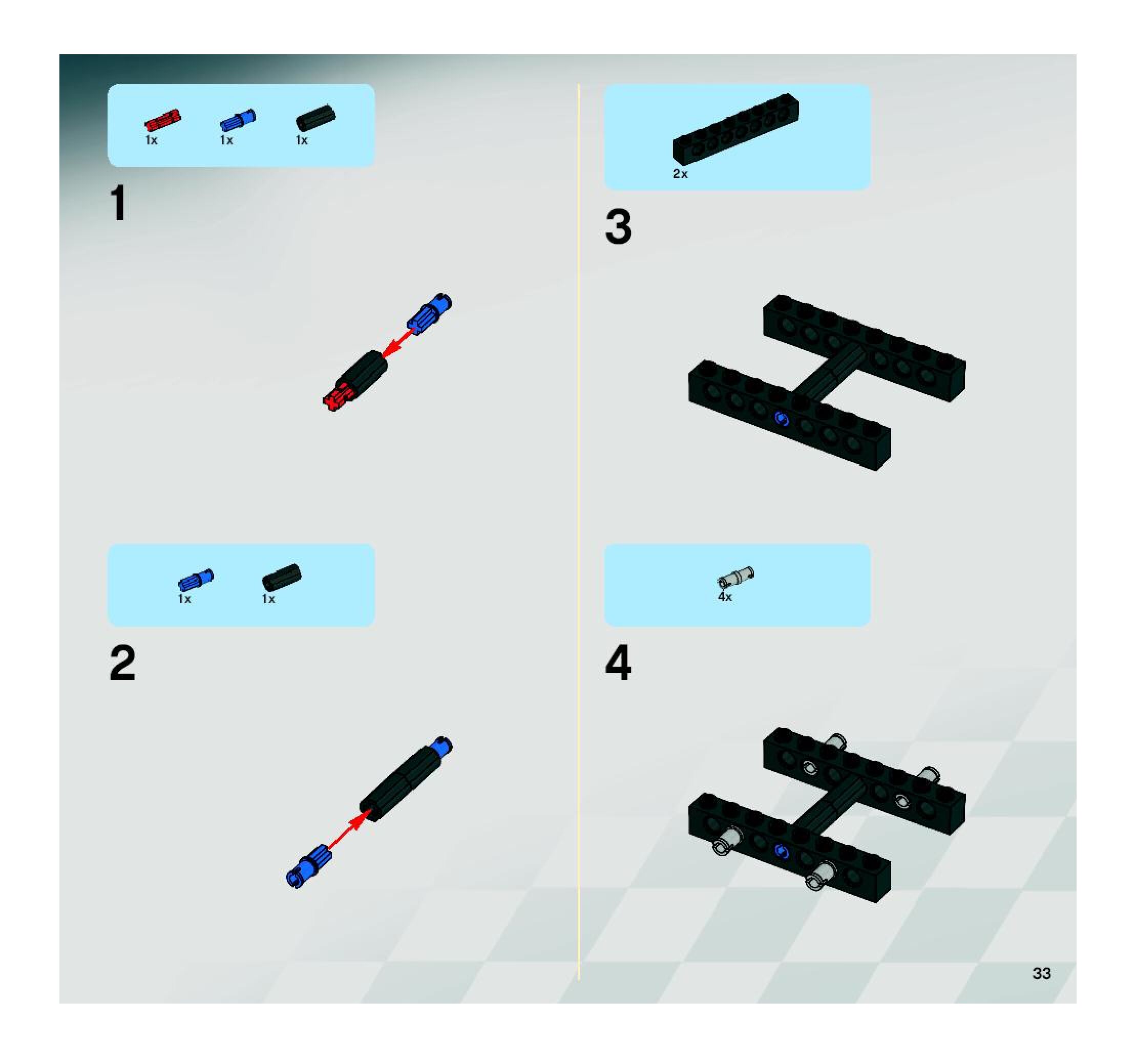 1x 1x 1x

1

1x 1x

2

2x

3

4x

4

33