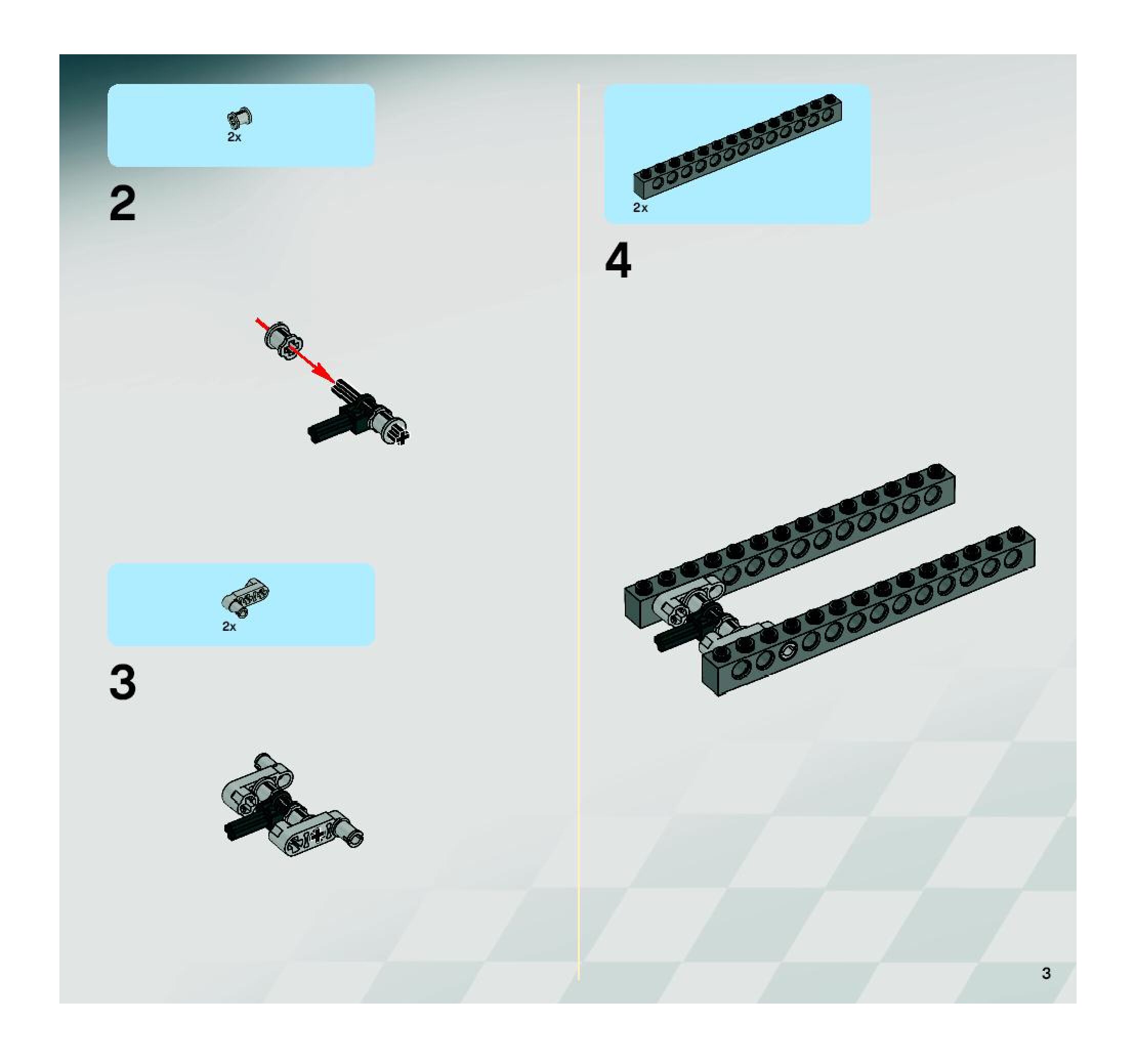 2x

2

2x

3

2x

4

3