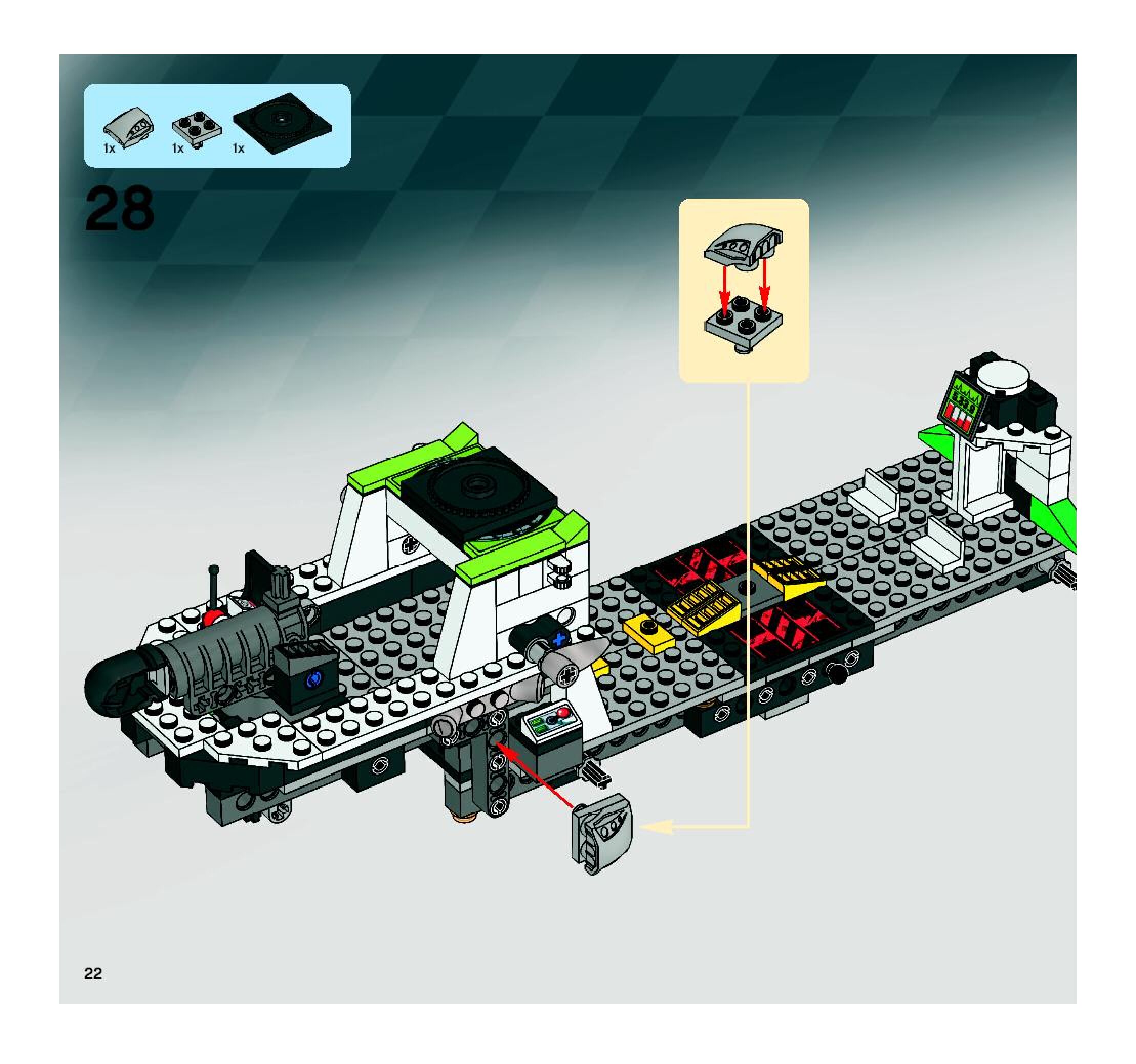 1x 1x 1x

28

22