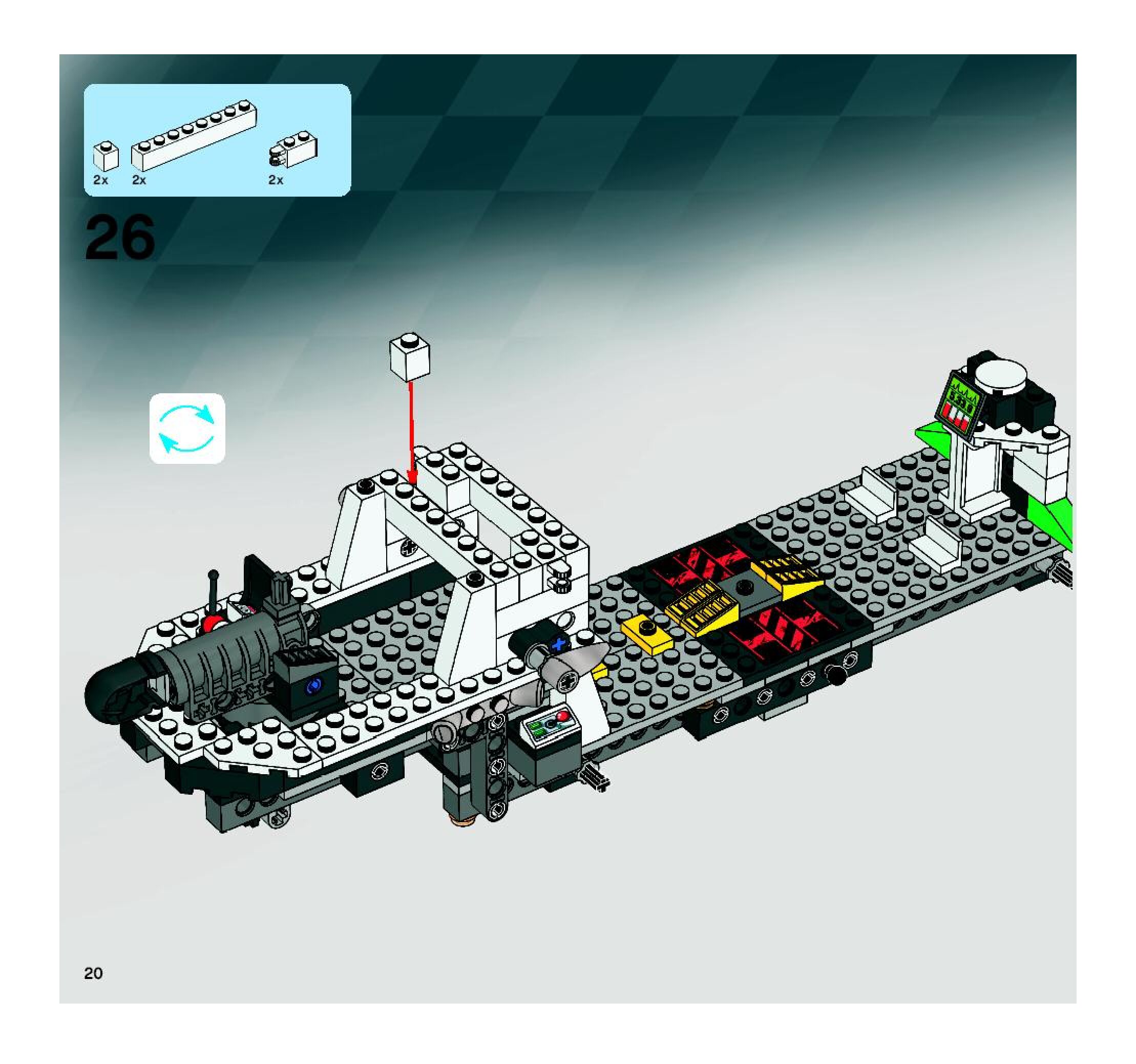 2x 2x 2x

26

20