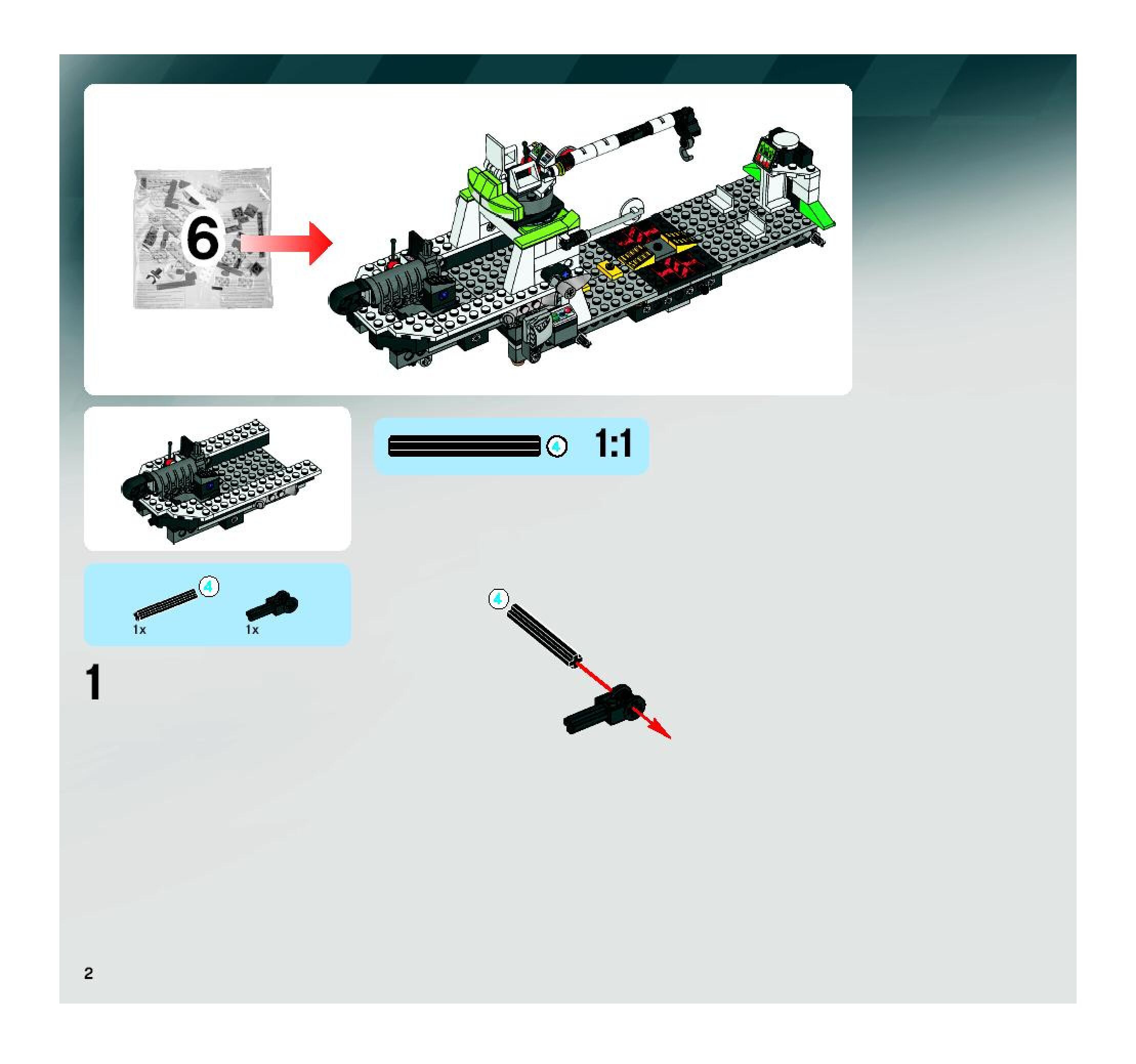 6

4 1:1

4
1x
1x

1

4

2