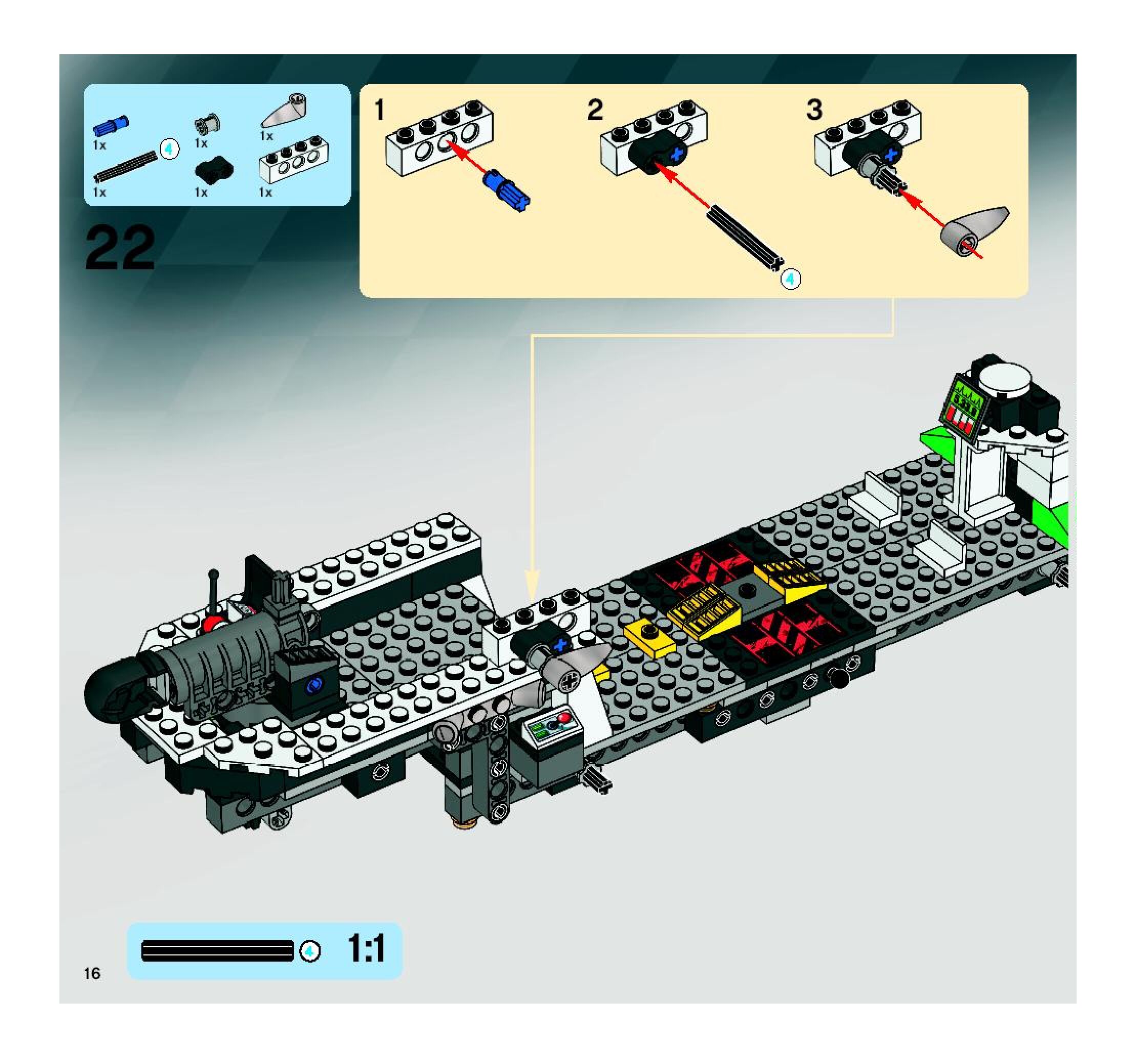 1x
1x
1x
4
1x
1x
1x

22

1
2
3
4

4 1:1

16