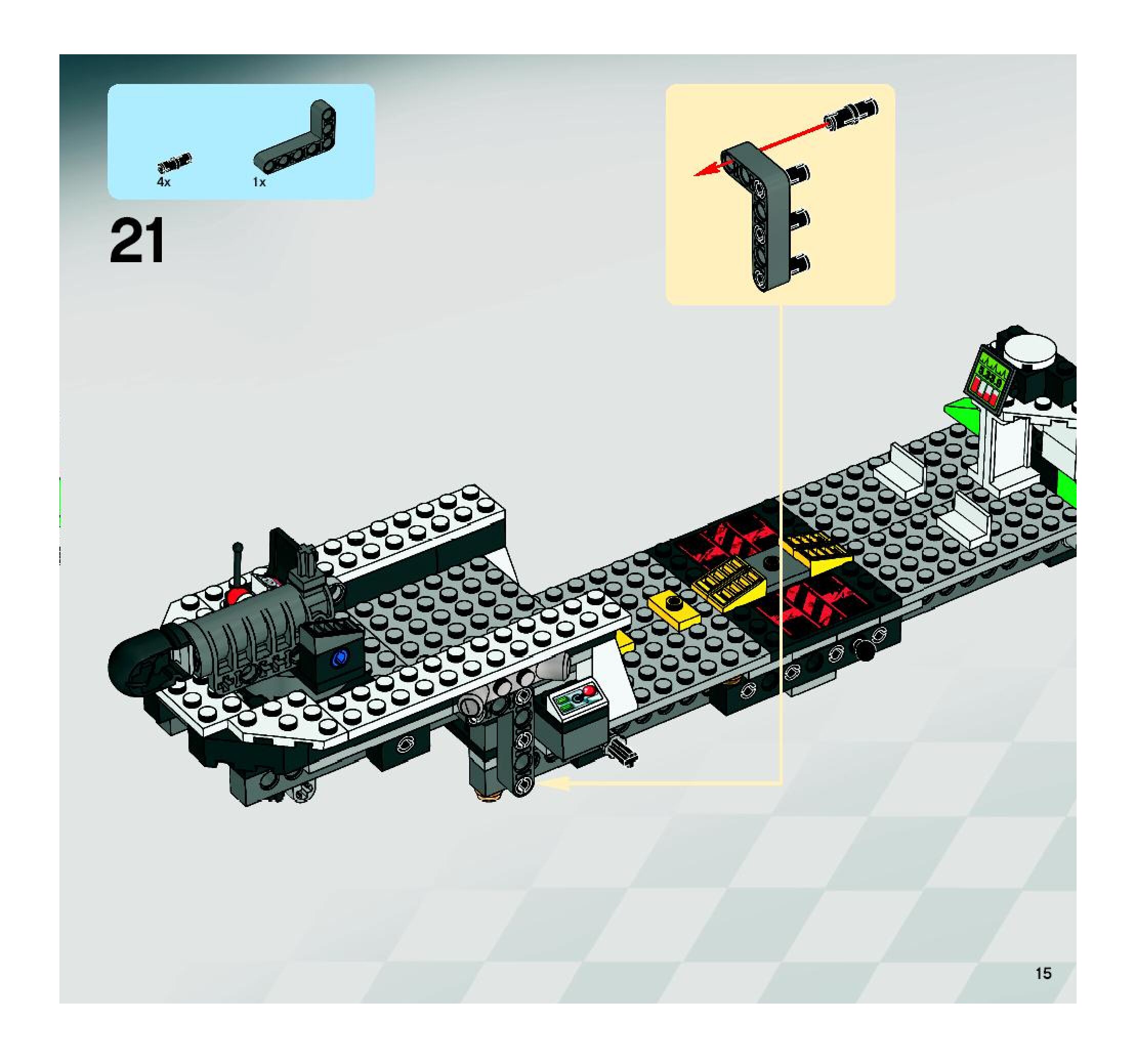 4x
1x

21

15