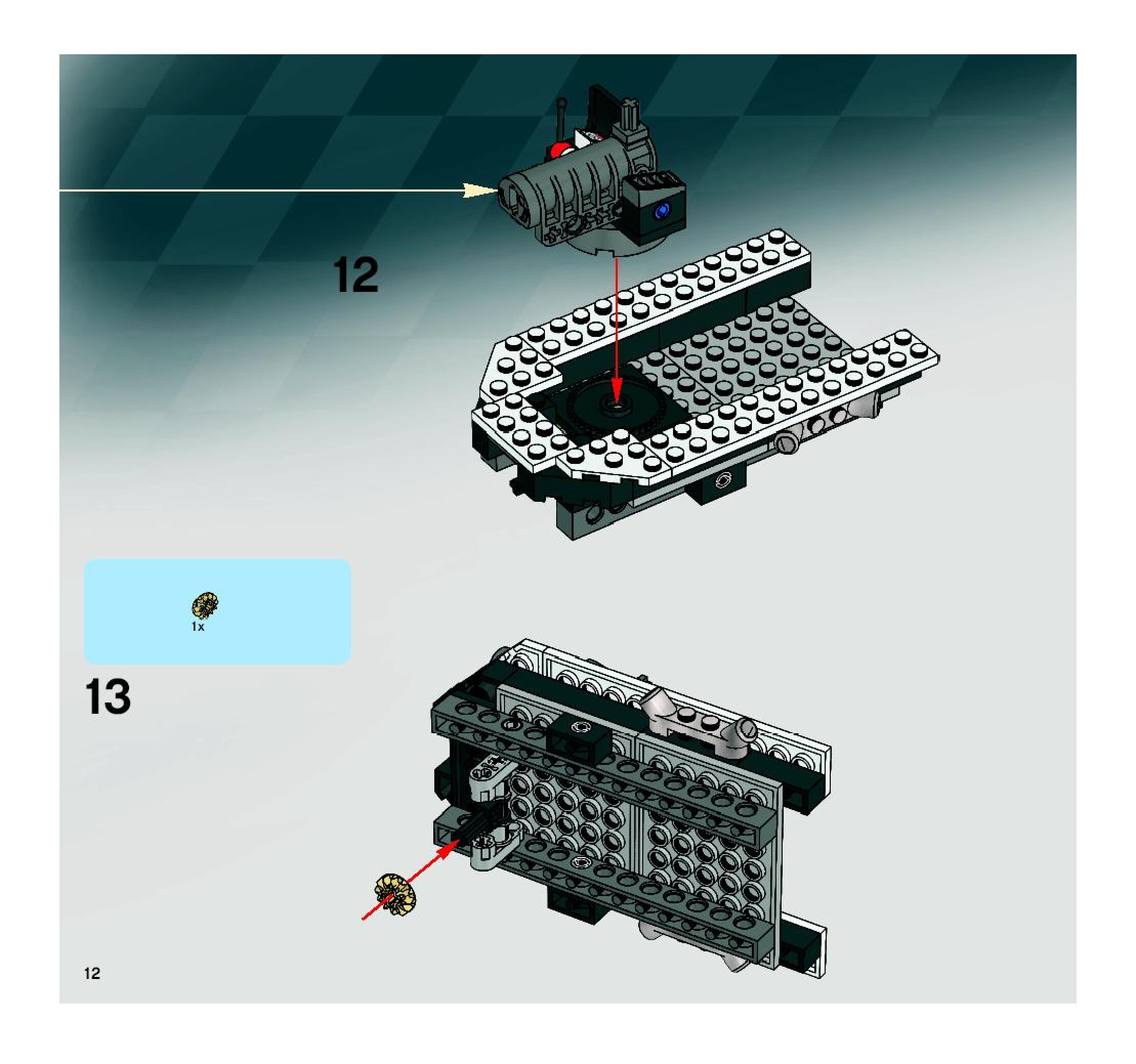 12

1x

13

12