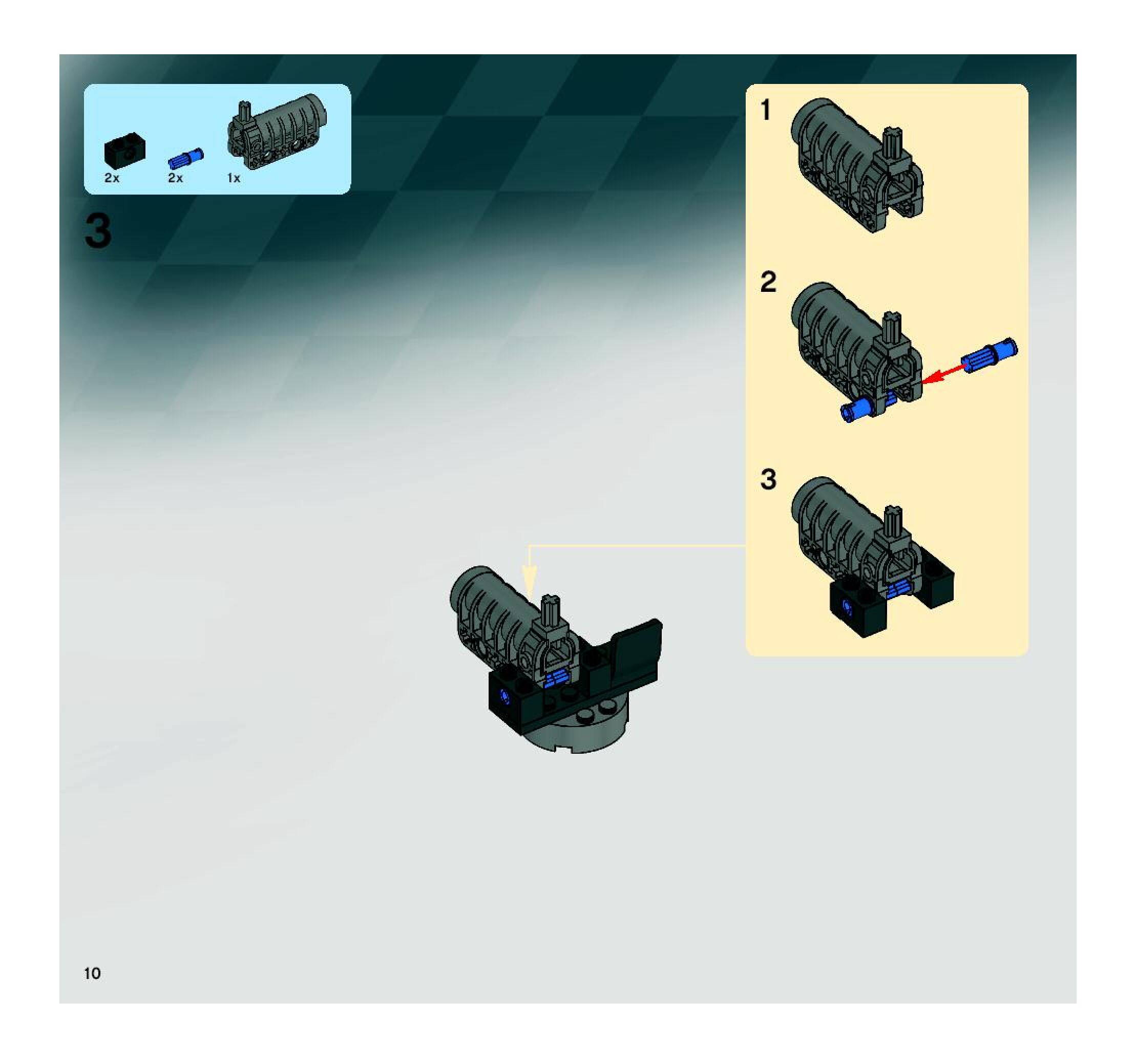 2x 2x 1x

3

1

2

3

10