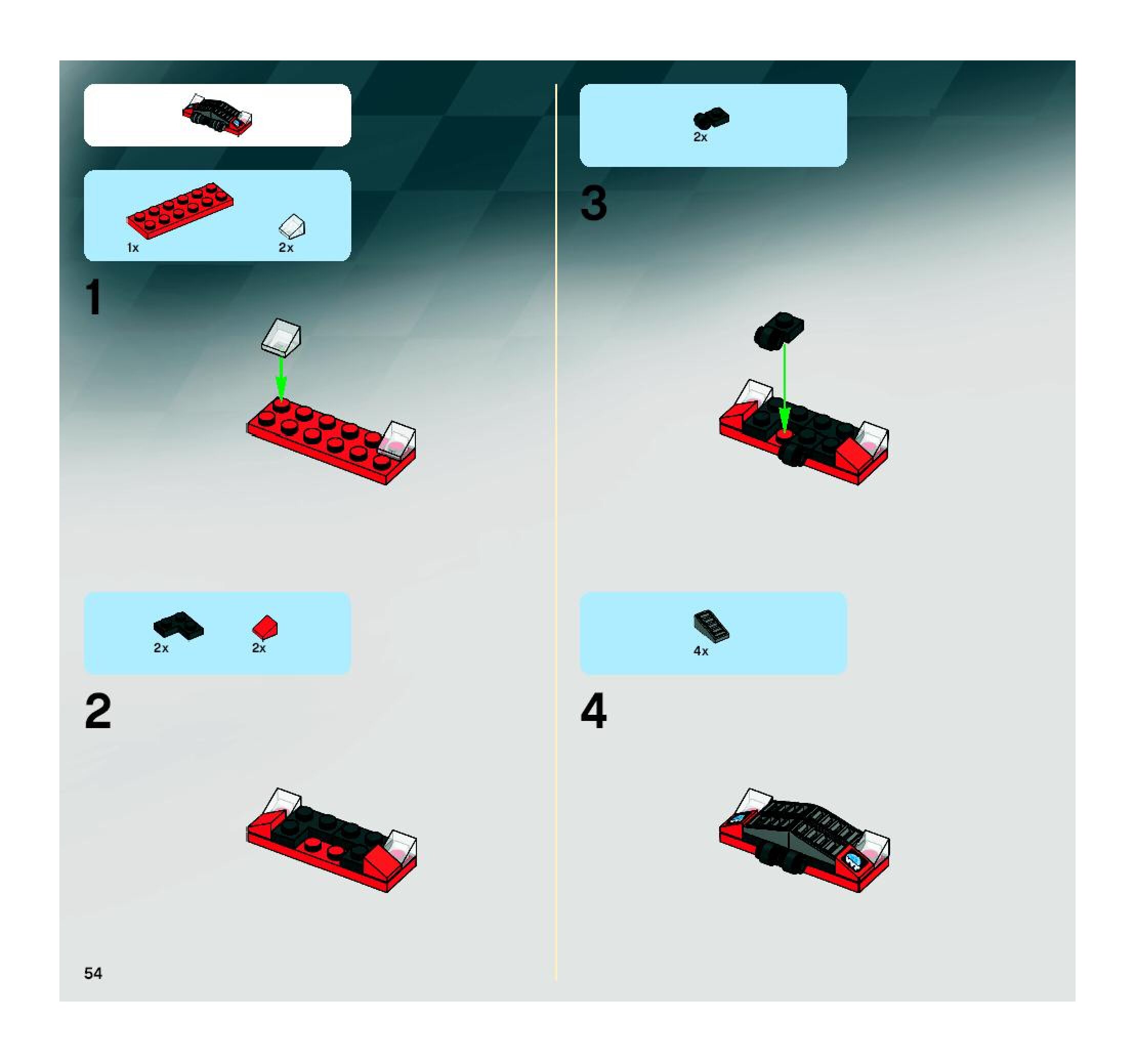 1x

2x

1

2x

2x

2

54

2x

3

4x

4