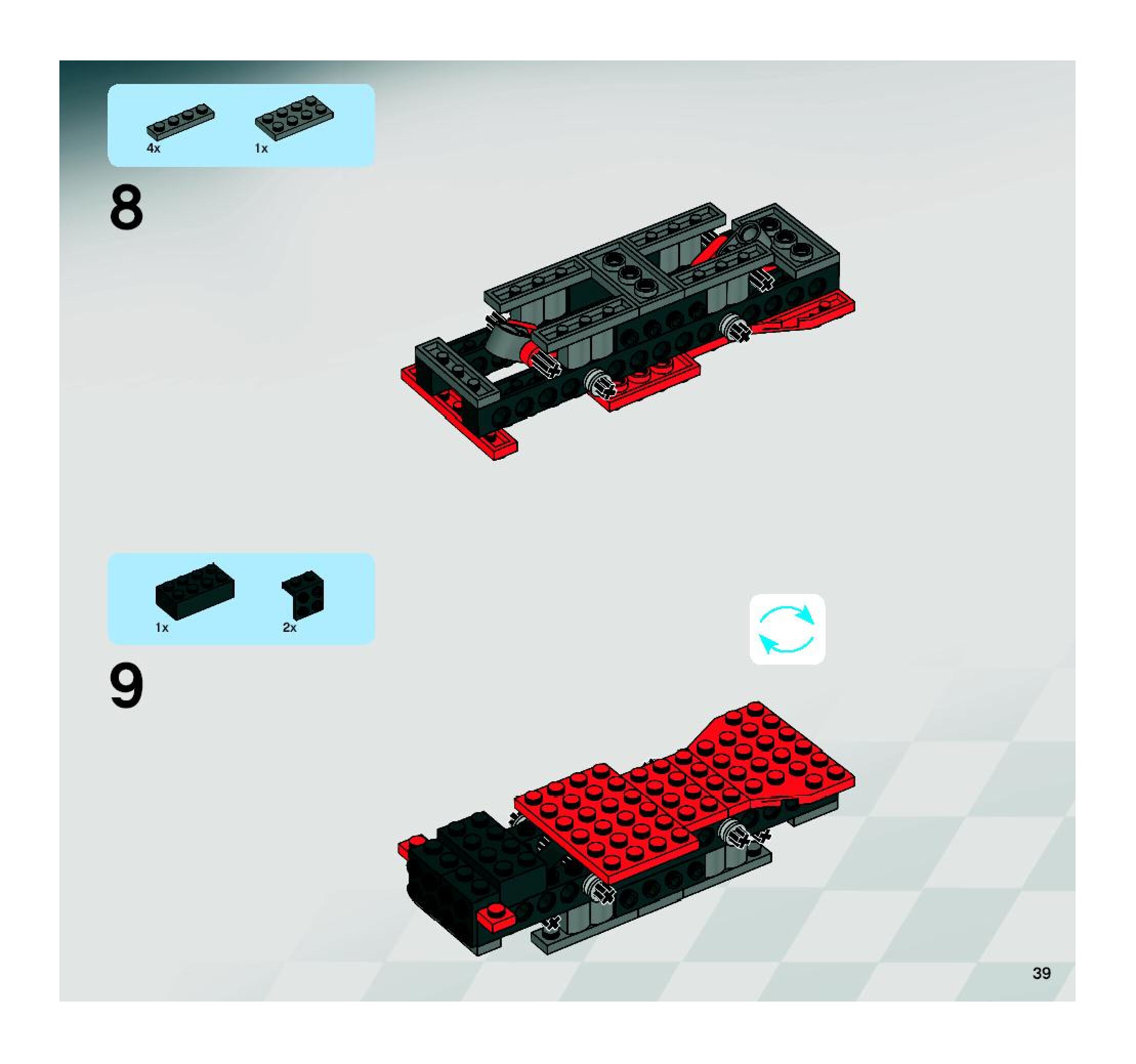 4x 1x

8

1x 2x

9

39