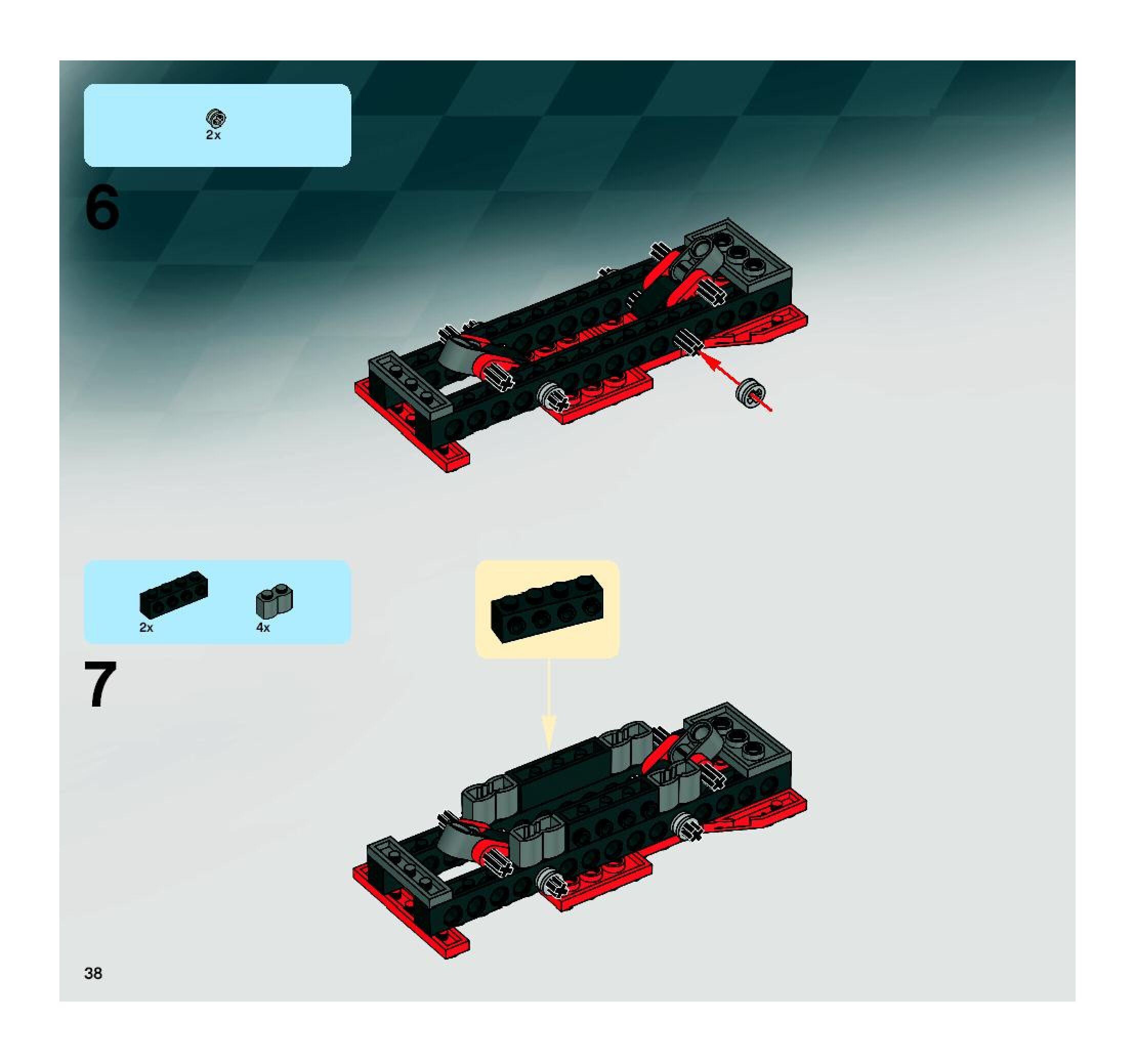 2x

6

2x

4x

7

38