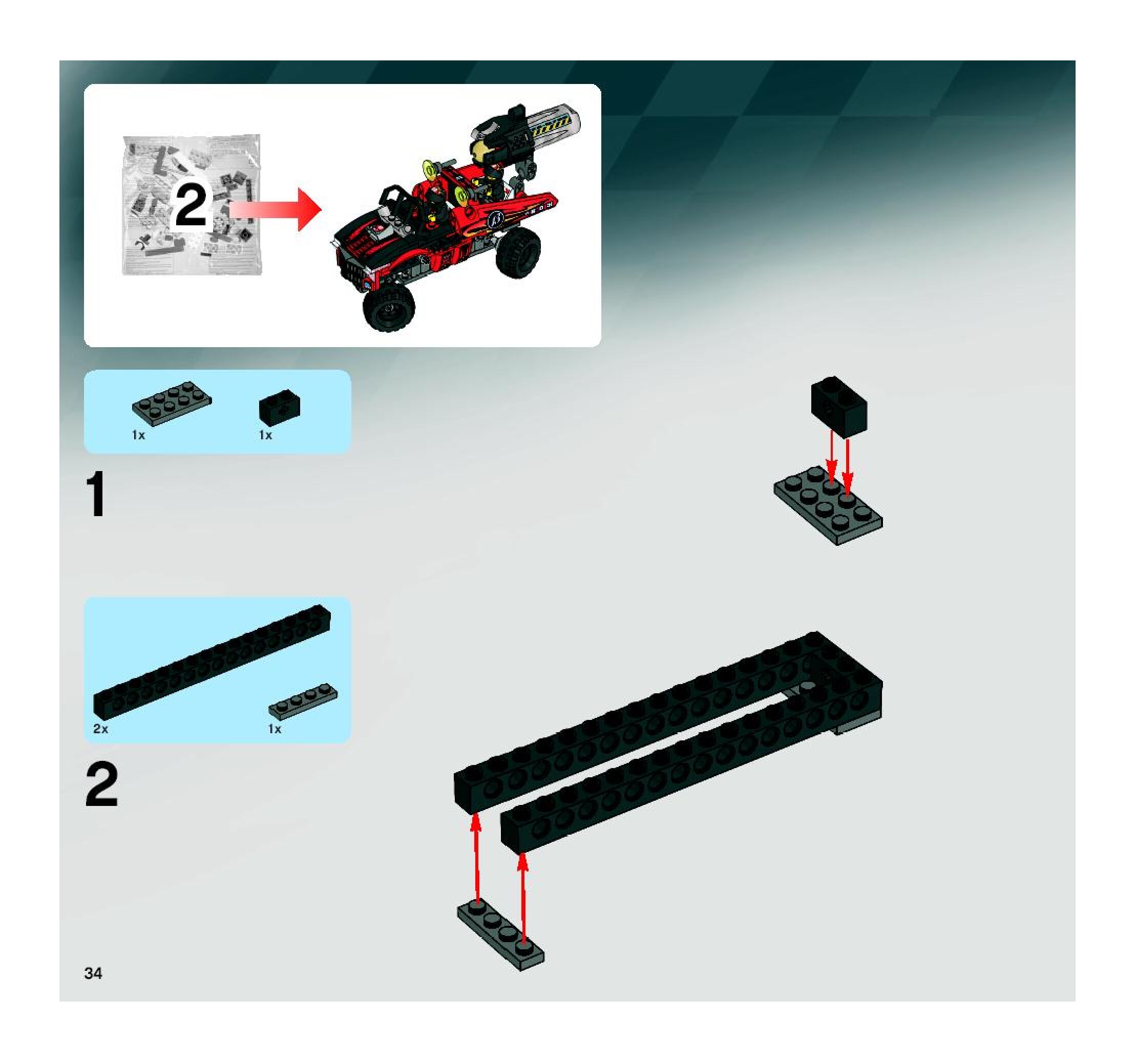 2

1x 1x

1

2x 1x

2

34