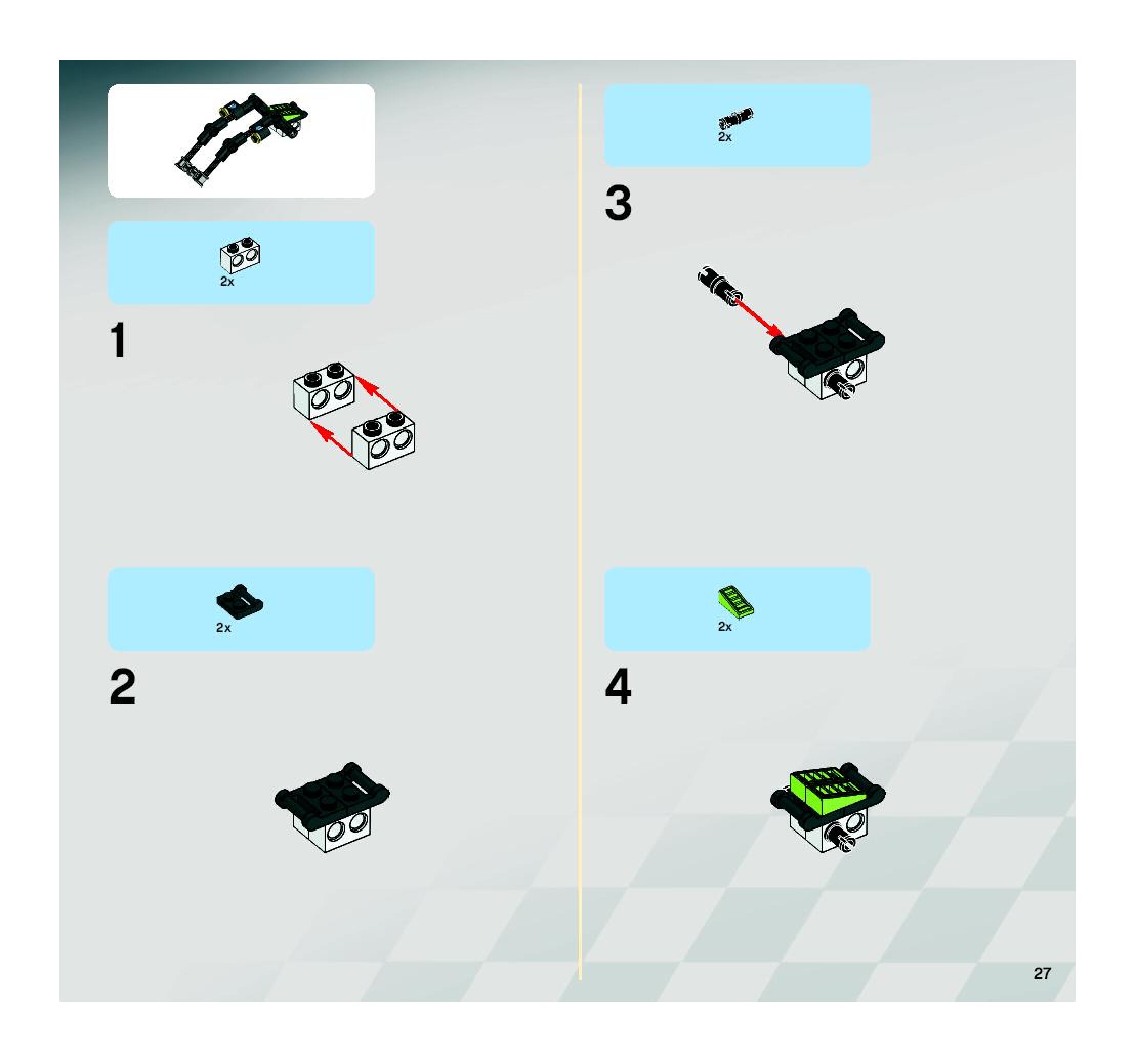 2x

1

2x

2

2x

3

2x

4

27