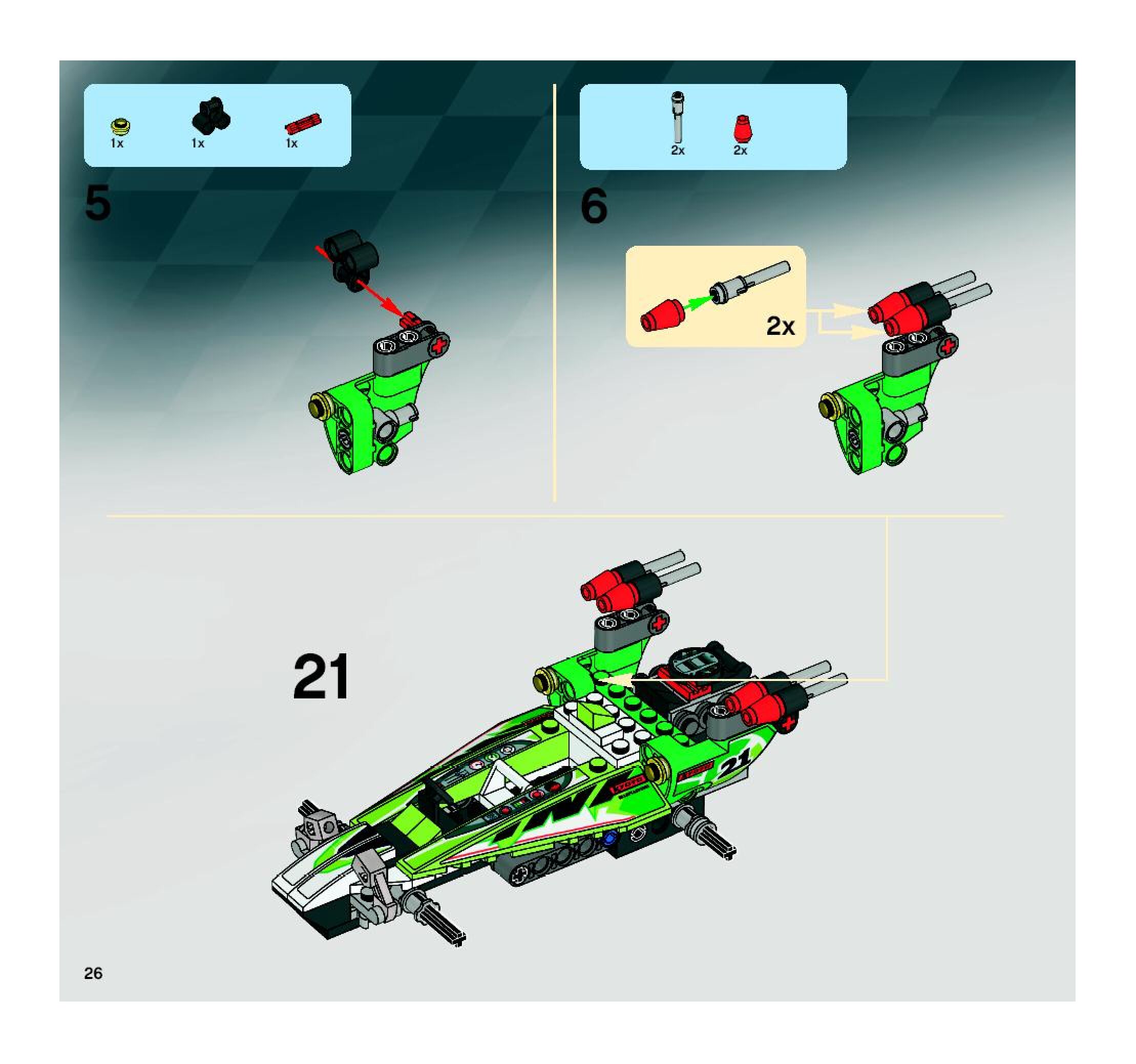 1x 1x 1x

5

2x 2x

6

2x

21

21

26