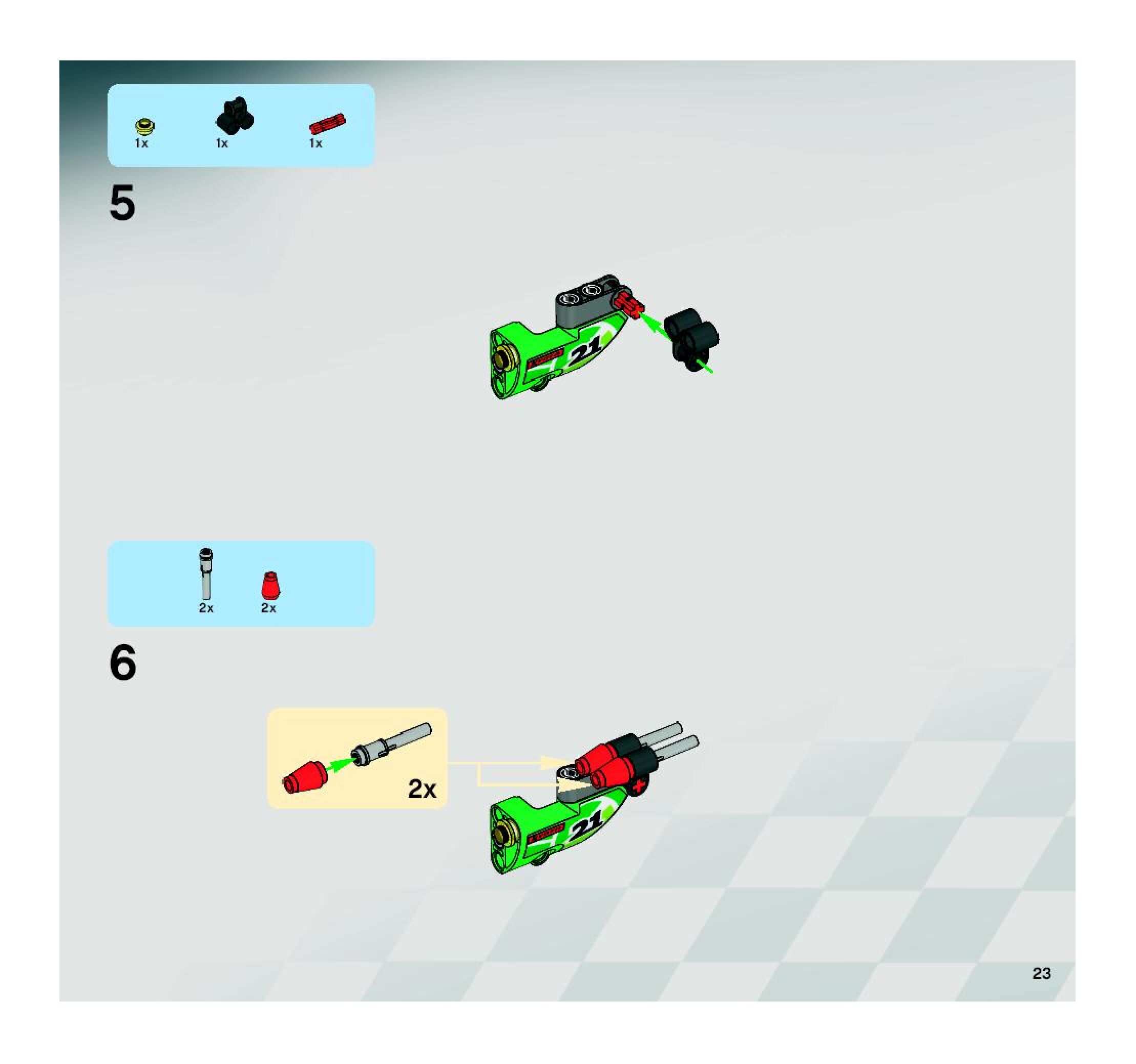 1x 1x 1x

5

21

2x 2x

6

2x

21

23