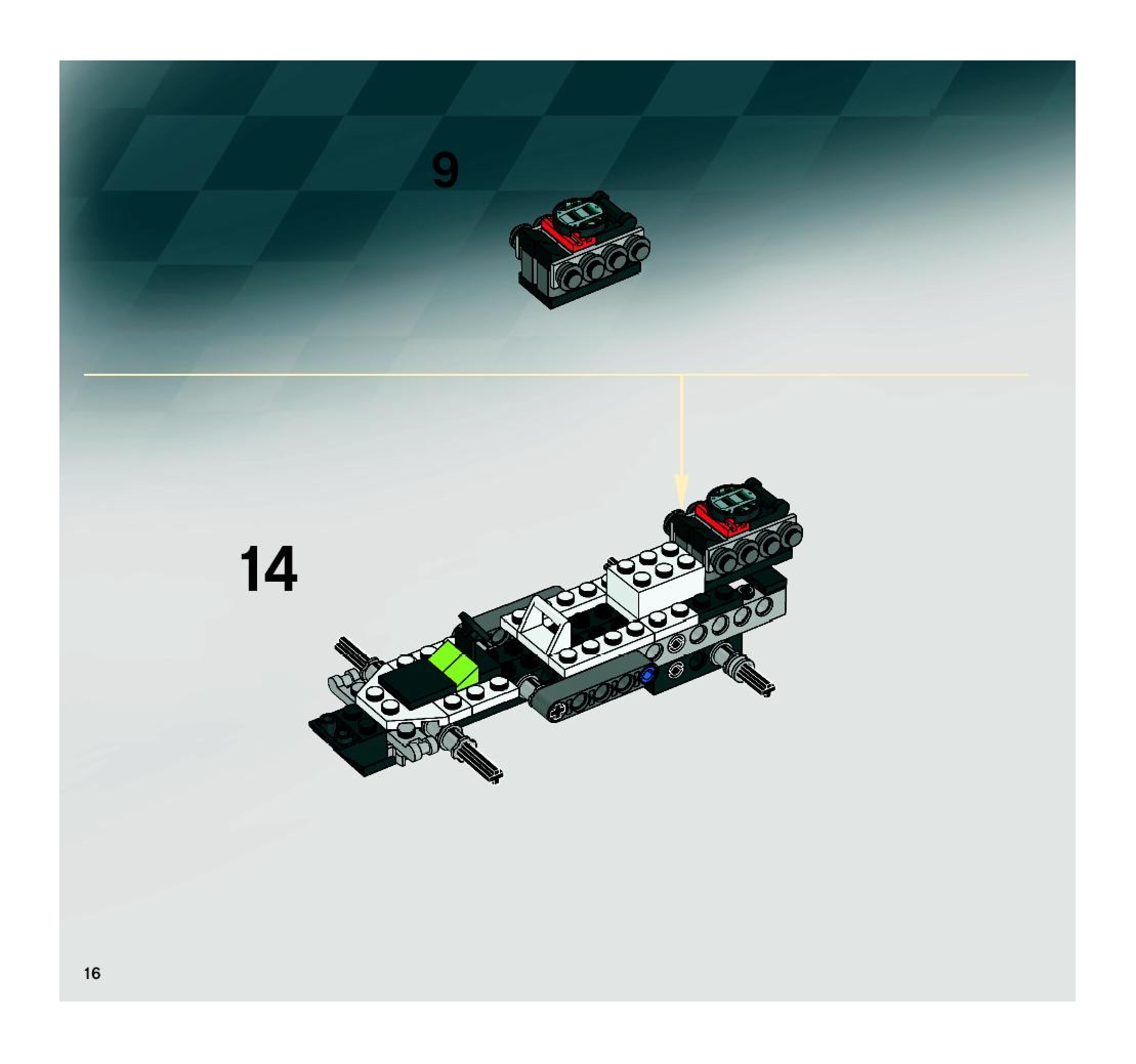 9

14

16